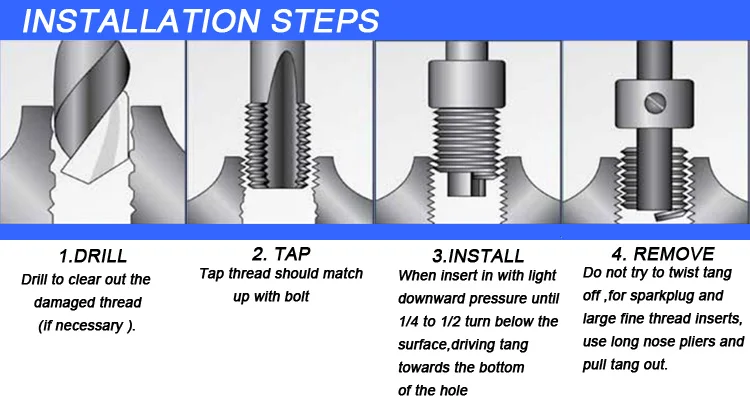 INSTALLATION STEPS

1.DRILL
Drill to clear out the damaged thread (if necessary ).

2. TAP
Tap thread should match up with bolt

3.INSTALL
When insert in with light downward pressure until 1/4 to 1/2 turn below the surface,driving tang towards the bottom of the hole

4. REMOVE
Do not try to twist tang off ,for sparkplug and large fine thread inserts, use long nose pliers and pull tang out.