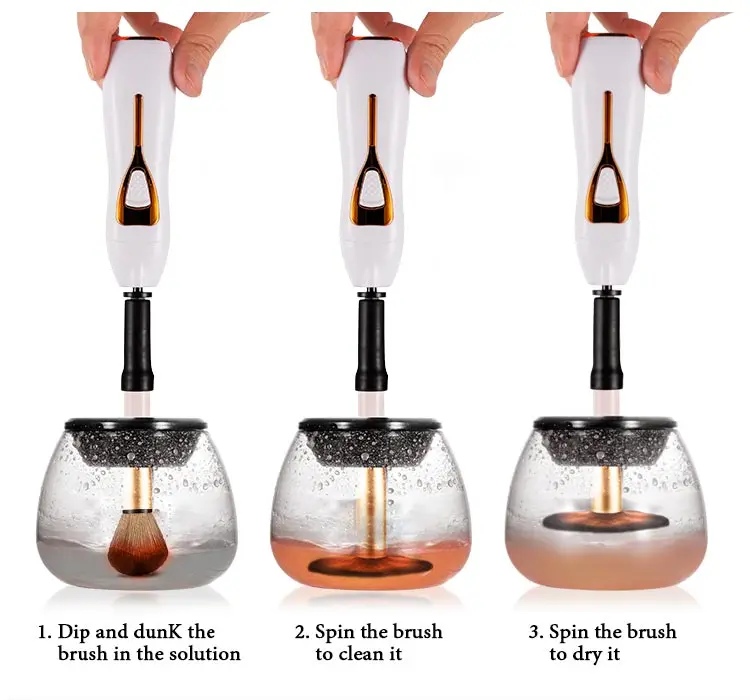 1. Dip and dunK the brush in the solution

2. Spin the brush to clean it

3. Spin the brush to dry it