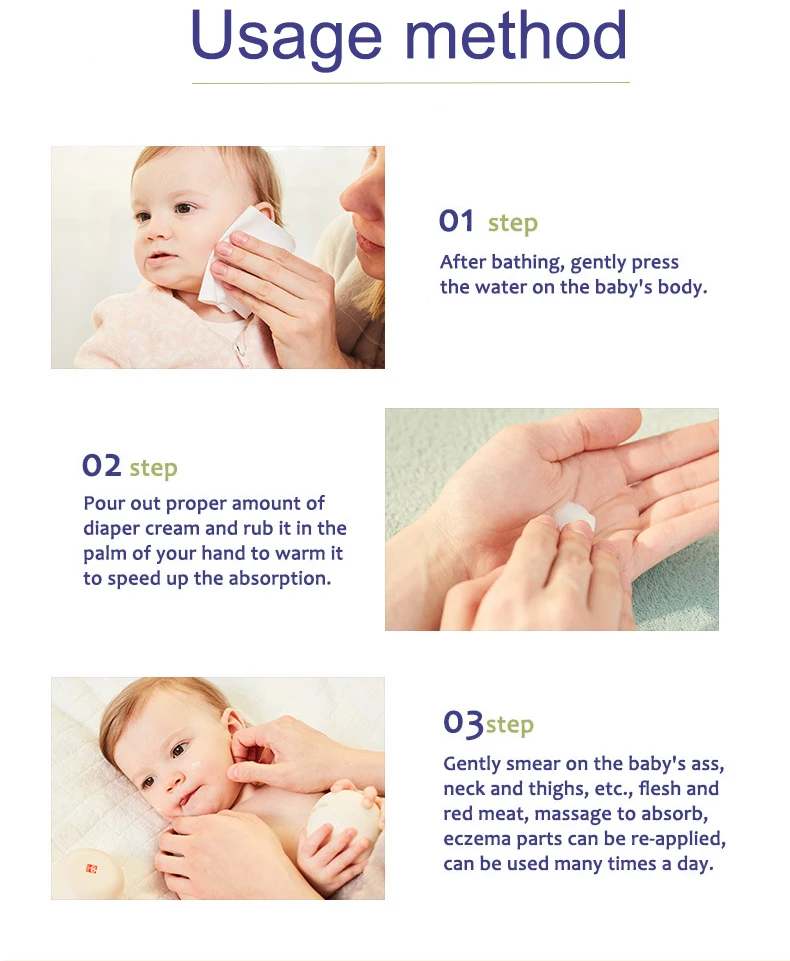 Usage method

01 step
After bathing, gently press the water on the baby's body.

02 step
Pour out proper amount of diaper cream and rub it in the palm of your hand to warm it to speed up the absorption.

03step
Gently smear on the baby's ass, neck and thighs, etc., flesh and red meat, massage to absorb, eczema parts can be re-applied, can be used many times a day.