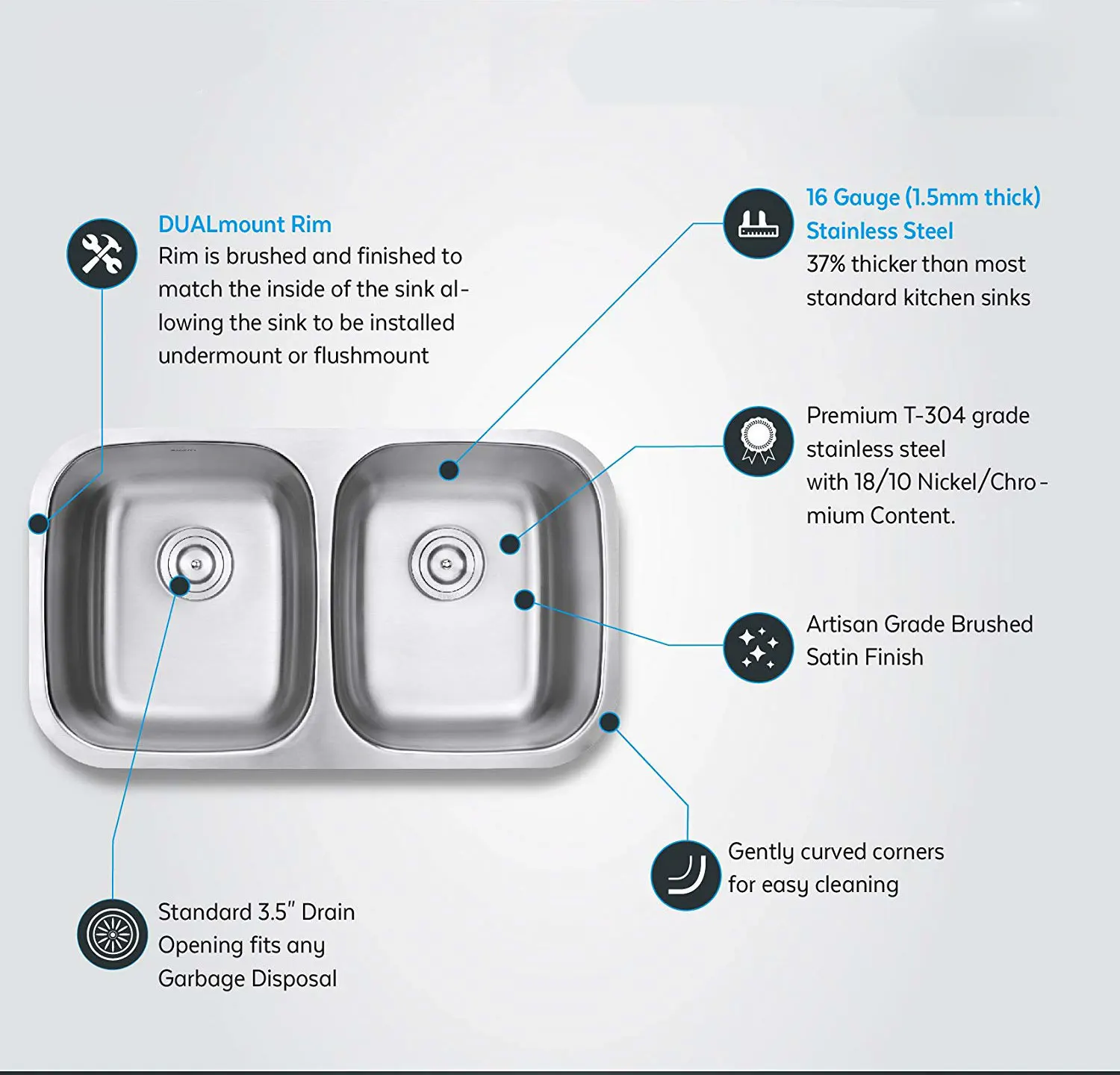 DUALmount Rim
Rim is brushed and finished to match the inside of the sink allowing the sink to be installed undermount or flushmount

16 Gauge (1.5mm thick) Stainless Steel
37% thicker than most standard kitchen sinks

Premium T-304 grade stainless steel with 18/10 Nickel/Chromium Content.

Artisan Grade Brushed Satin Finish

Gently curved corners for easy cleaning

Standard 3.5" Drain Opening fits any Garbage Disposal