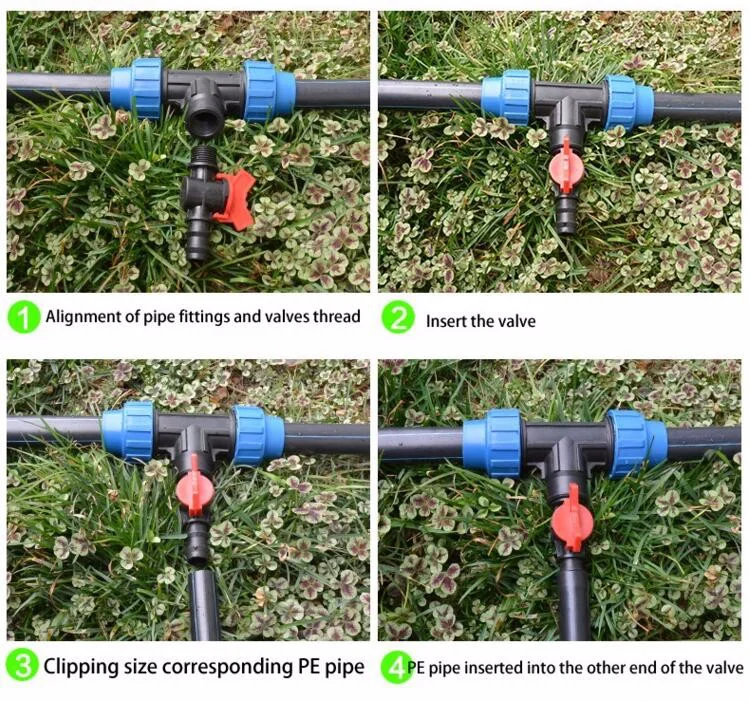 1 Alignment of pipe fittings and valves thread

2 Insert the valve

3 Clipping size corresponding PE pipe

4 PE pipe inserted into the other end of the valve