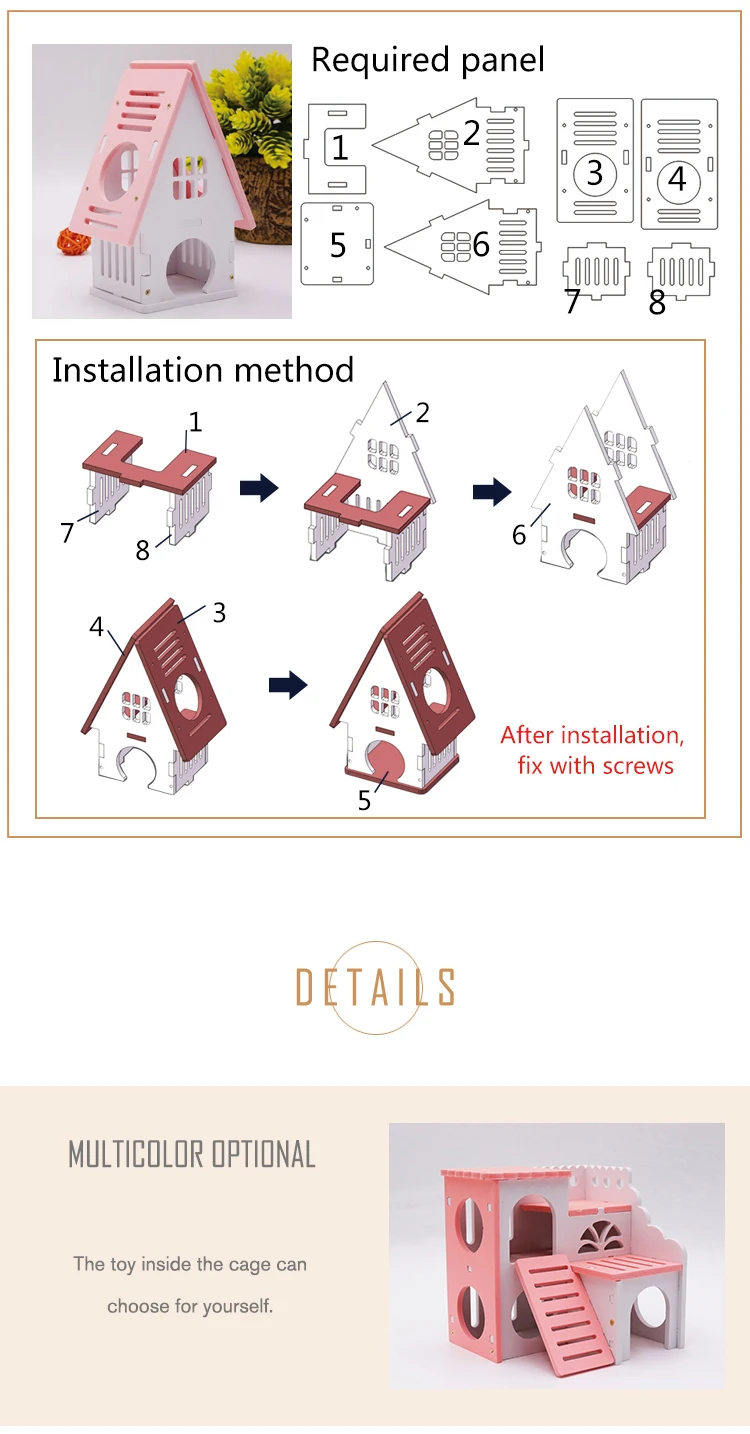 Required panel

1 2 3 4 5 6 7 8

Installation method

1 7 8

2

6

4 3

5

After installation, fix with screws

DETAILS

MULTICOLOR OPTIONAL

The toy inside the cage can choose for yourself.