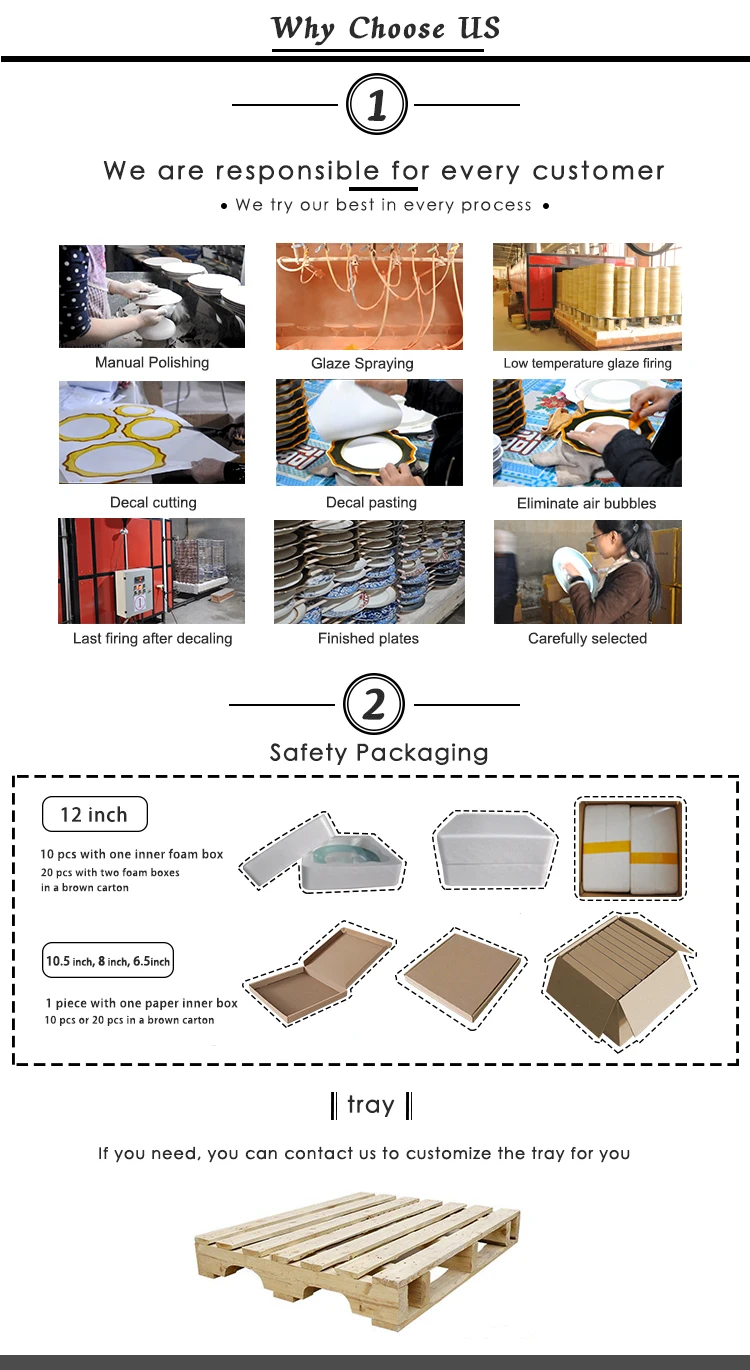 Why Choose US

1

We are responsible for every customer

• We try our best in every process •

Manual Polishing

Glaze Spraying

Low temperature glaze firing

Decal cutting

Decal pasting

Eliminate air bubbles

Last firing after decaling

Finished plates

Carefully selected

2

Safety Packaging

12 inch

10 pcs with one inner foam box
20 pcs with two foam boxes in a brown carton

10.5 inch, 8 inch, 6.5inch

1 piece with one paper inner box
10 pcs or 20 pcs in a brown carton

‖ tray ‖

If you need, you can contact us to customize the tray for you