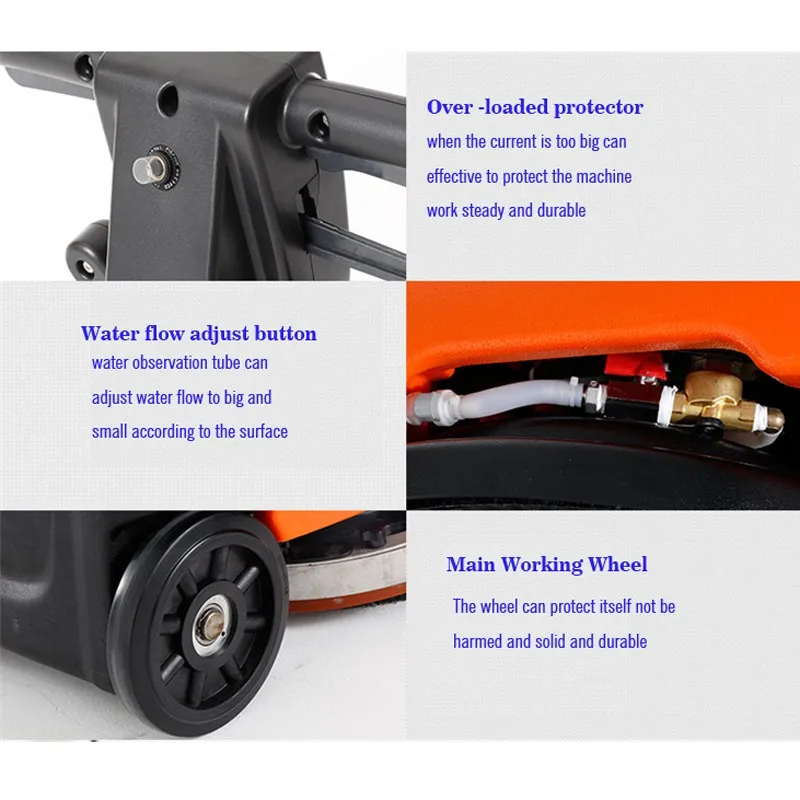 Over -loaded protector
when the current is too big can effective to protect the machine work steady and durable

Water flow adjust button
water observation tube can adjust water flow to big and small according to the surface

Main Working Wheel
The wheel can protect itself not be harmed and solid and durable