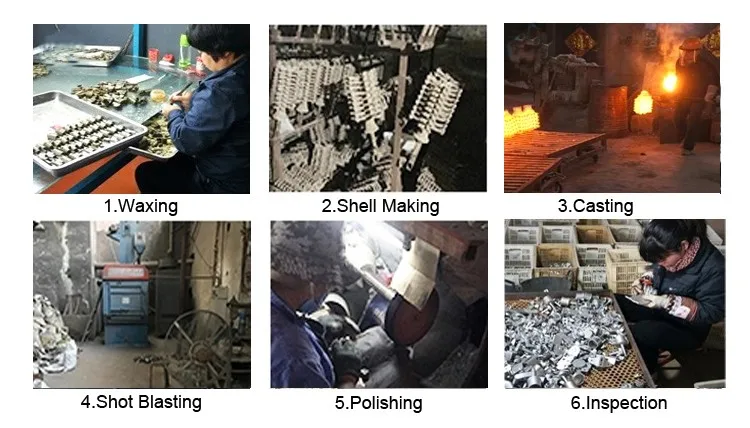 1.Waxing

2.Shell Making

3.Casting

4.Shot Blasting

5.Polishing

6.Inspection