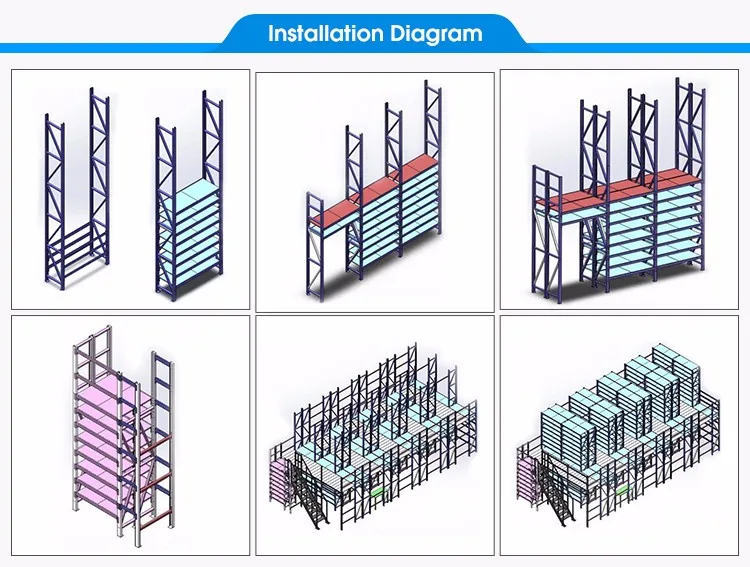 Installation Diagram