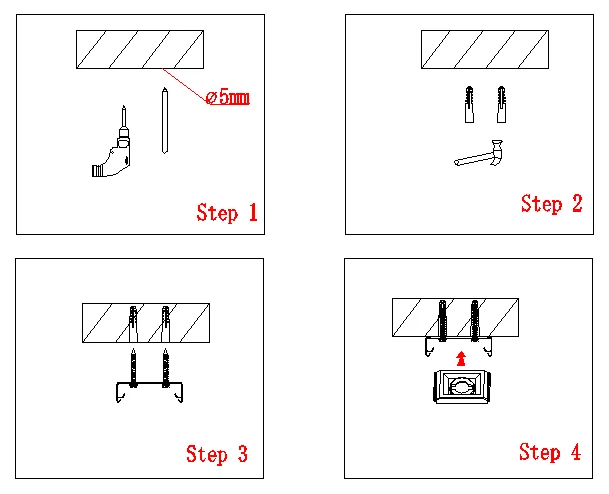 ø5mm

Step 1

Step 2

Step 3

Step 4