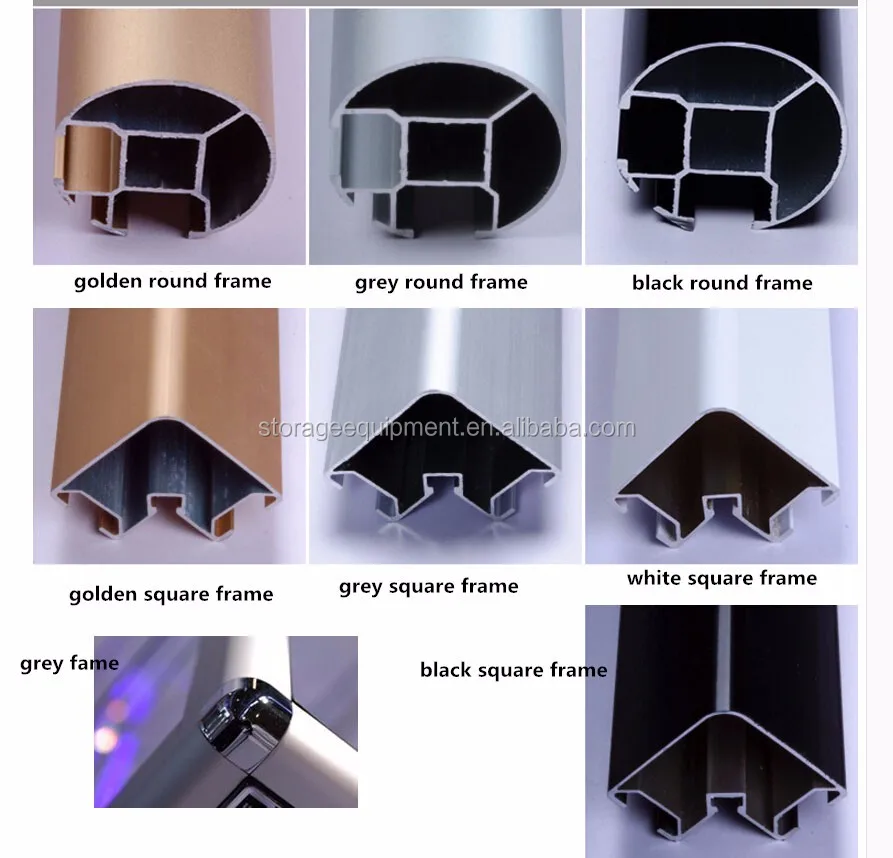 golden round frame
grey round frame
black round frame

storageequipment.en.alibaba.com

golden square frame
grey square frame
white square frame

grey fame
black square frame