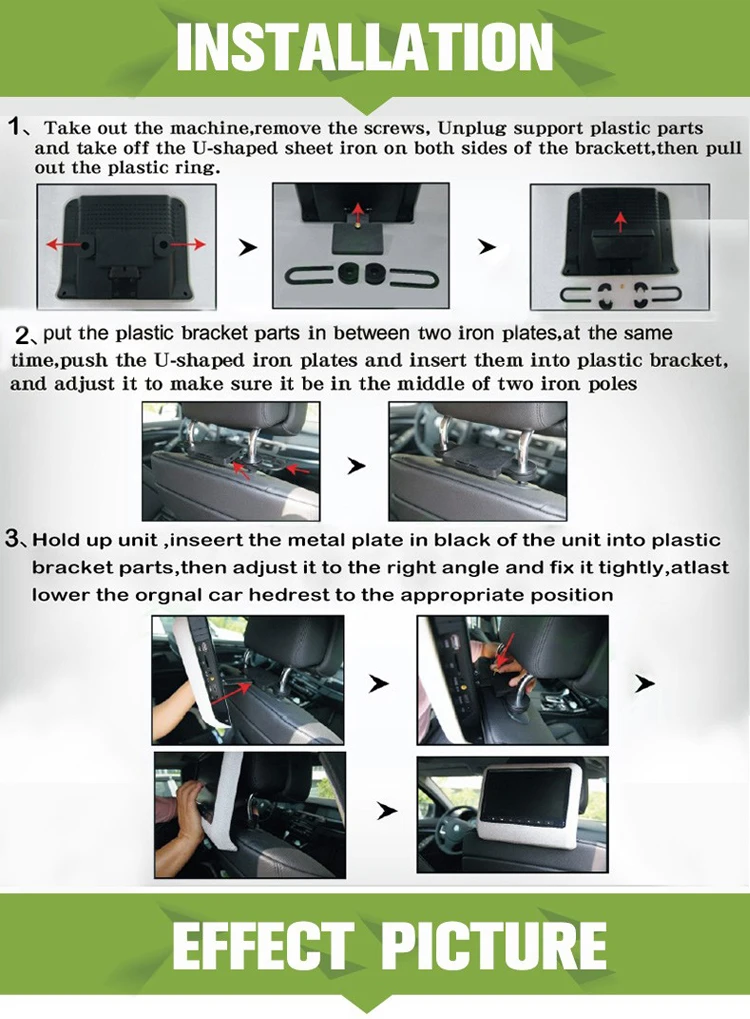 INSTALLATION

1、Take out the machine,remove the screws, Unplug support plastic parts and take off the U-shaped sheet iron on both sides of the brackett,then pull out the plastic ring.

2、put the plastic bracket parts in between two iron plates,at the same time,push the U-shaped iron plates and insert them into plastic bracket, and adjust it to make sure it be in the middle of two iron poles

3、Hold up unit ,inseert the metal plate in black of the unit into plastic bracket parts,then adjust it to the right angle and fix it tightly,atlast lower the orgnal car hedrest to the appropriate position

EFFECT PICTURE