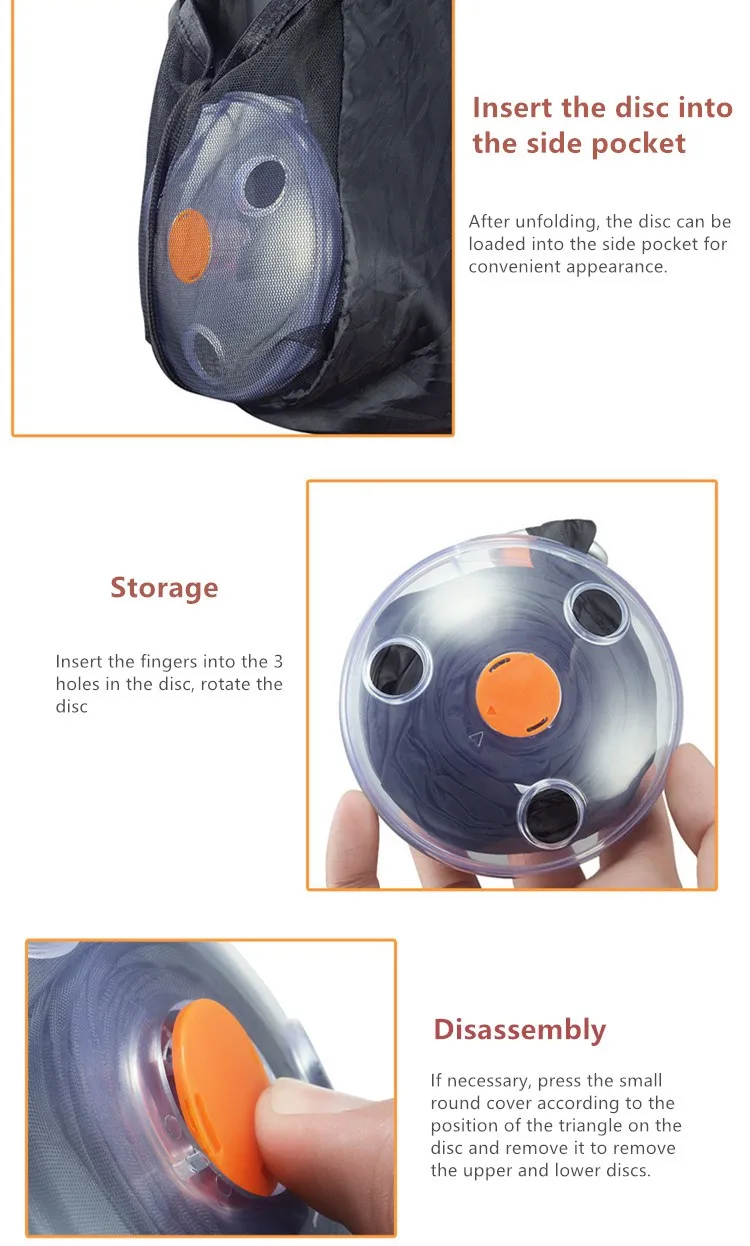 Insert the disc into the side pocket

After unfolding, the disc can be loaded into the side pocket for convenient appearance.

Storage

Insert the fingers into the 3 holes in the disc, rotate the disc

Disassembly

If necessary, press the small round cover according to the position of the triangle on the disc and remove it to remove the upper and lower discs.