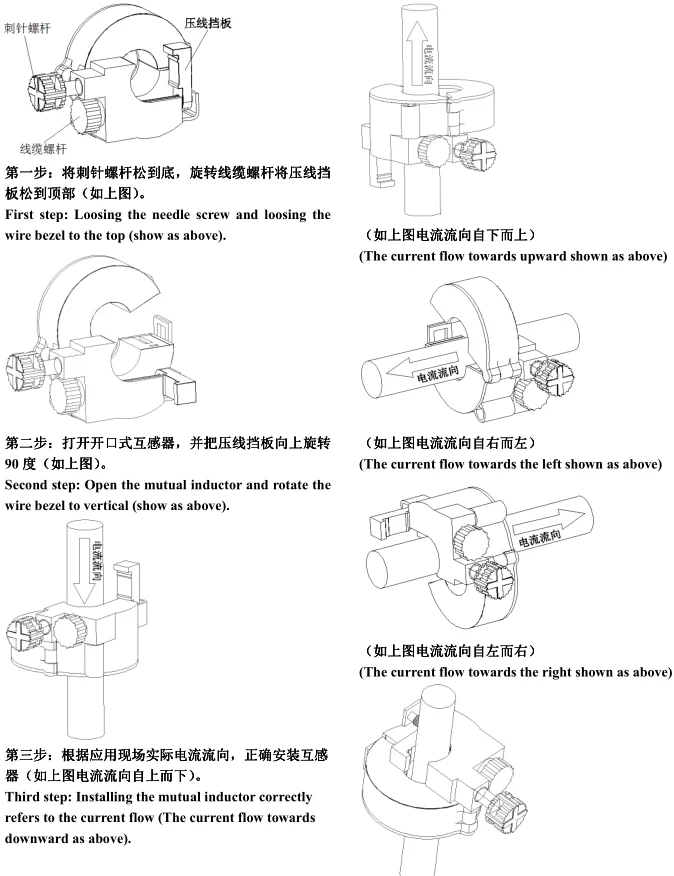 刺针螺杆

压线挡板

线缆螺杆

第一步：将刺针螺杆松到底，旋转线缆螺杆将压线挡板松到顶部（如上图）。

First step: Loosing the needle screw and loosing the wire bezel to the top (show as above).

第二步：打开开口式互感器，并把压线挡板向上旋转90度（如上图）。

Second step: Open the mutual inductor and rotate the wire bezel to vertical (show as above).

电流流向

第三步：根据应用现场实际电流流向，正确安装互感器（如上图电流流向自上而下）。

Third step: Installing the mutual inductor correctly refers to the current flow (The current flow towards downward as above).

电流流向

（如上图电流流向自下而上）

(The current flow towards upward shown as above)

电流流向

（如上图电流流向自右而左）

(The current flow towards the left shown as above)

电流流向

（如上图电流流向自左而右）

(The current flow towards the right shown as above)