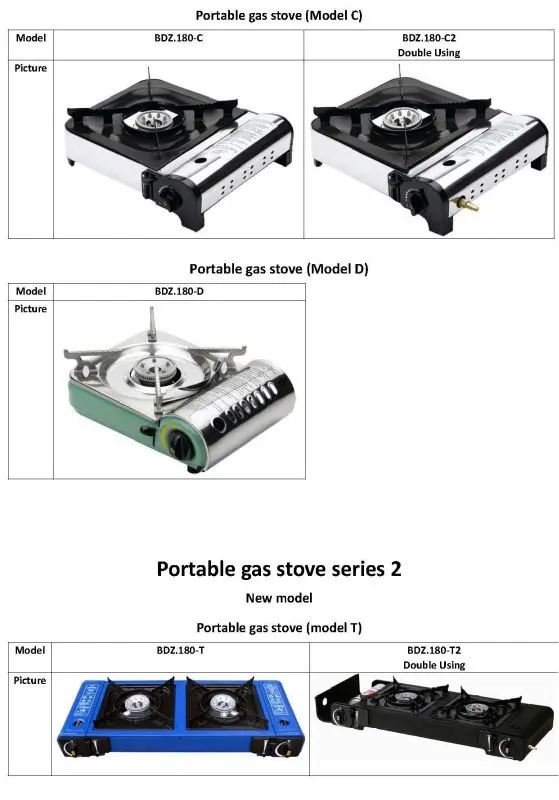 Portable gas stove (Model C)

| Model | BDZ.180-C | BDZ.180-C2 Double Using |
|---|---|---|
| Picture | | |

Portable gas stove (Model D)

| Model | BDZ.180-D |
|---|---|
| Picture | |

Portable gas stove series 2

New model

Portable gas stove (model T)

| Model | BDZ.180-T | BDZ.180-T2 Double Using |
|---|---|---|
| Picture | | |