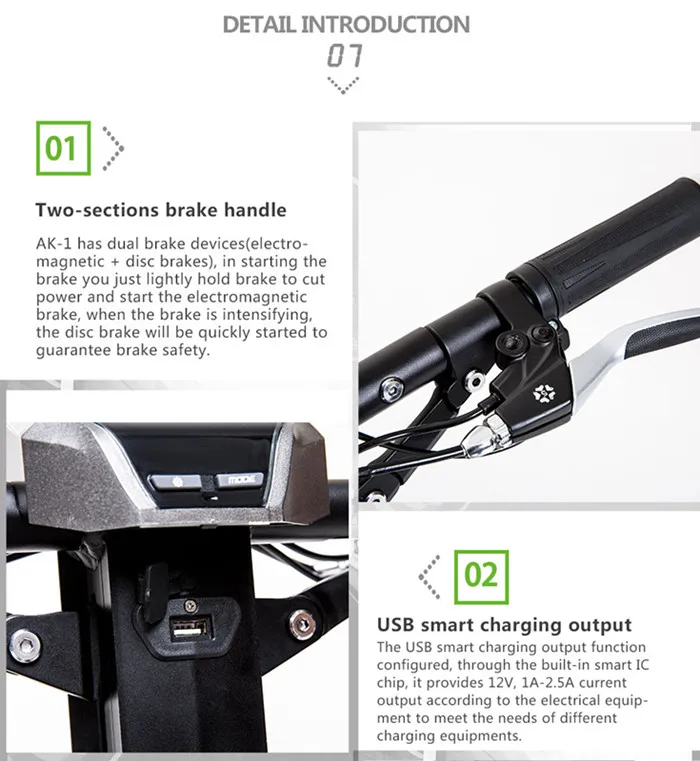 DETAIL INTRODUCTION

07

01

Two-sections brake handle

AK-1 has dual brake devices(electromagnetic + disc brakes), in starting the brake you just lightly hold brake to cut power and start the electromagnetic brake, when the brake is intensifying, the disc brake will be quickly started to guarantee brake safety.

MODE

02

USB smart charging output

The USB smart charging output function configured, through the built-in smart IC chip, it provides 12V, 1A-2.5A current output according to the electrical equipment to meet the needs of different charging equipments.