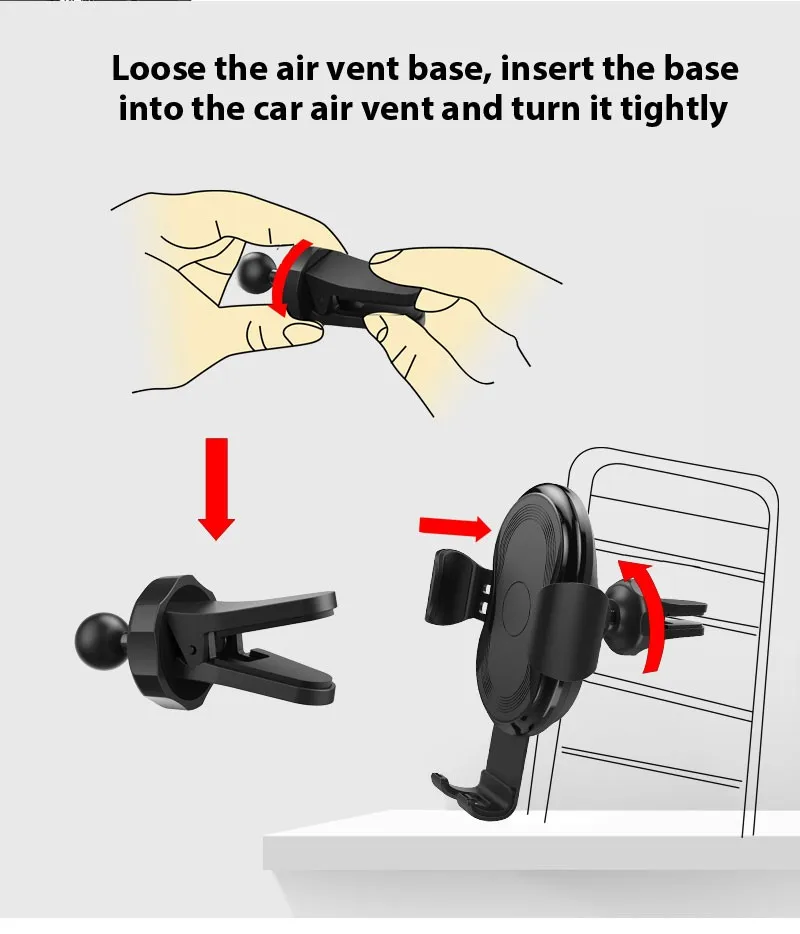 Loose the air vent base, insert the base into the car air vent and turn it tightly