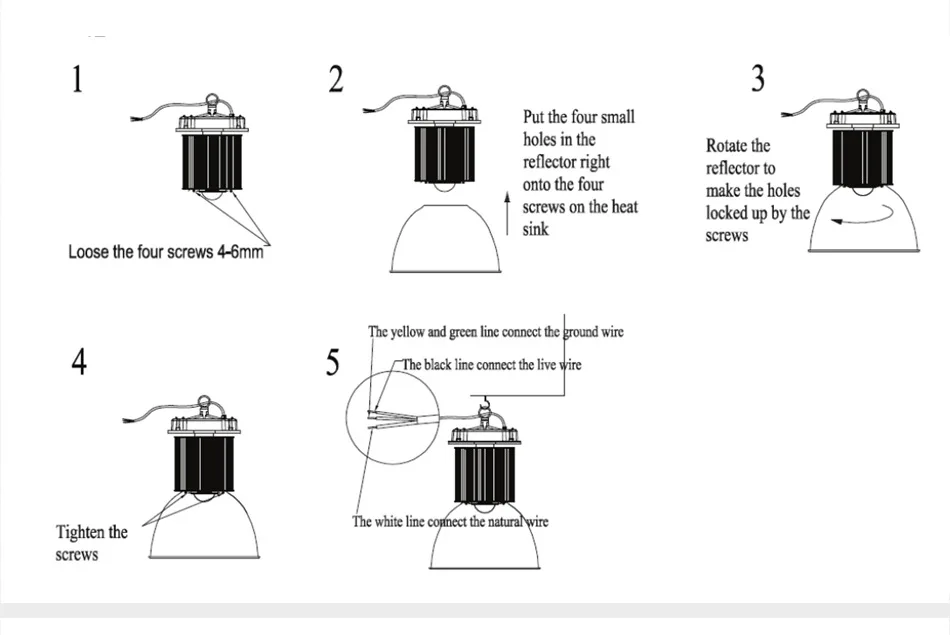 1

Loose the four screws 4-6mm

2

Put the four small holes in the reflector right onto the four screws on the heat sink

3

Rotate the reflector to make the holes locked up by the screws

4

Tighten the screws

5

The yellow and green line connect the ground wire

The black line connect the live wire

The white line connect the natural wire