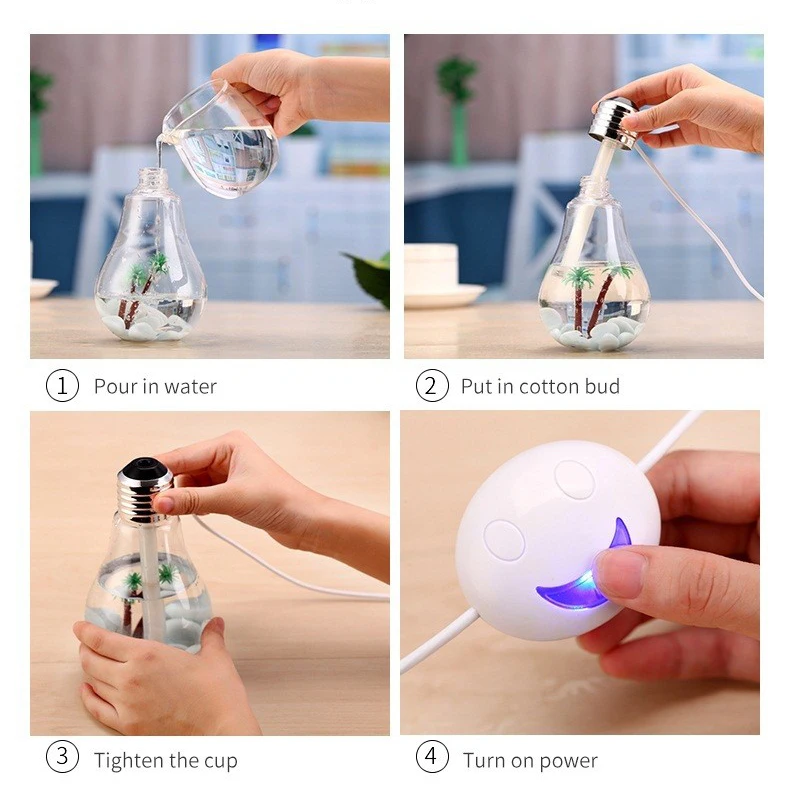 ① Pour in water

② Put in cotton bud

③ Tighten the cup

④ Turn on power