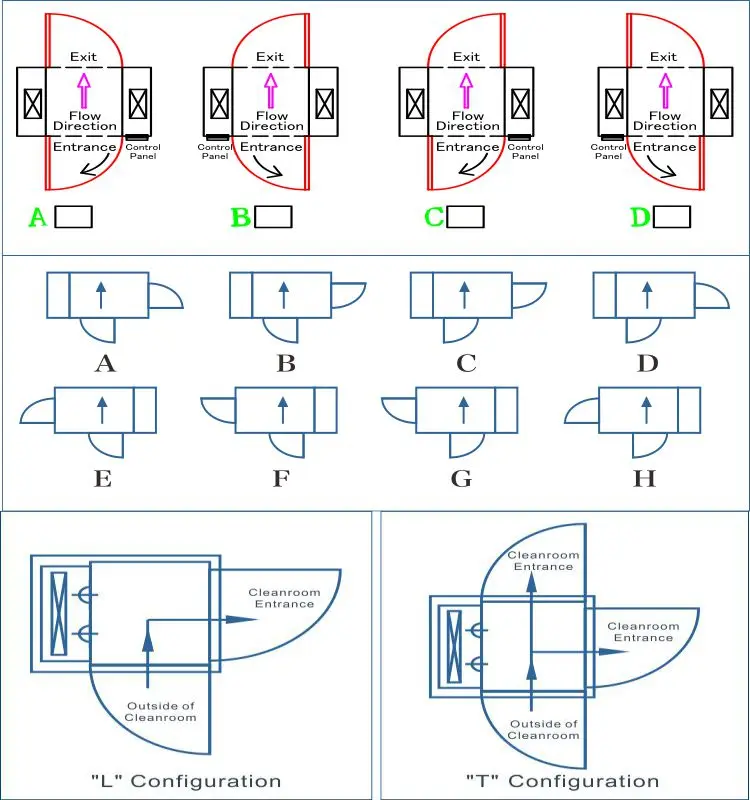 Exit
Flow Direction
Entrance
Control Panel
A

Exit
Flow Direction
Control Panel
Entrance
B

Exit
Flow Direction
Entrance
Control Panel
C

Exit
Flow Direction
Control Panel
Entrance
D

A B C D
E F G H

Cleanroom Entrance
Outside of Cleanroom
"L" Configuration

Cleanroom Entrance
Cleanroom Entrance
Outside of Cleanroom
"T" Configuration