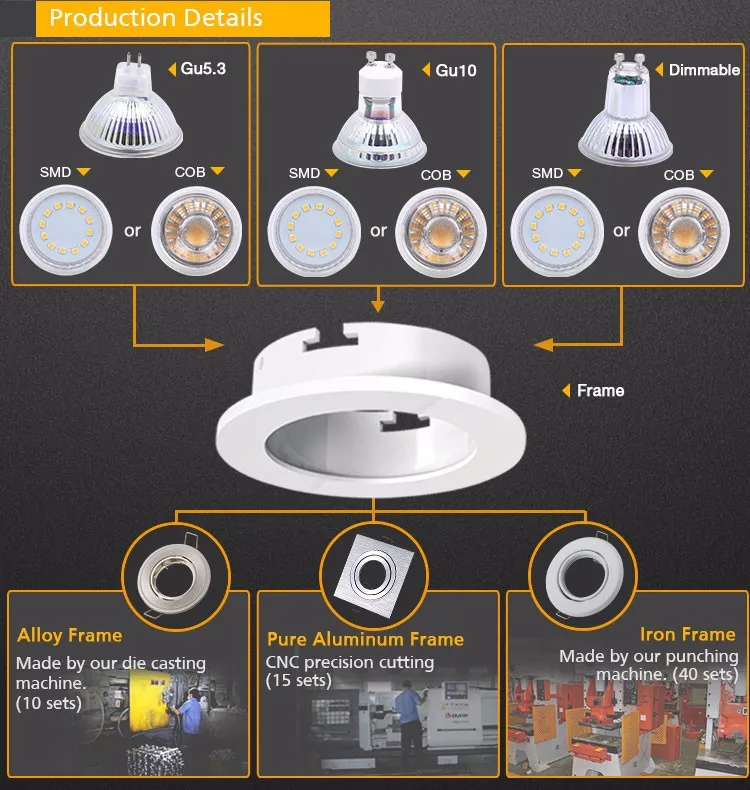 Production Details

Gu5.3

SMD

COB

or

Gu10

SMD

COB

or

Dimmable

SMD

COB

or

Frame

Alloy Frame

Made by our die casting machine. (10 sets)

Pure Aluminum Frame

CNC precision cutting (15 sets)

Iron Frame

Made by our punching machine. (40 sets)