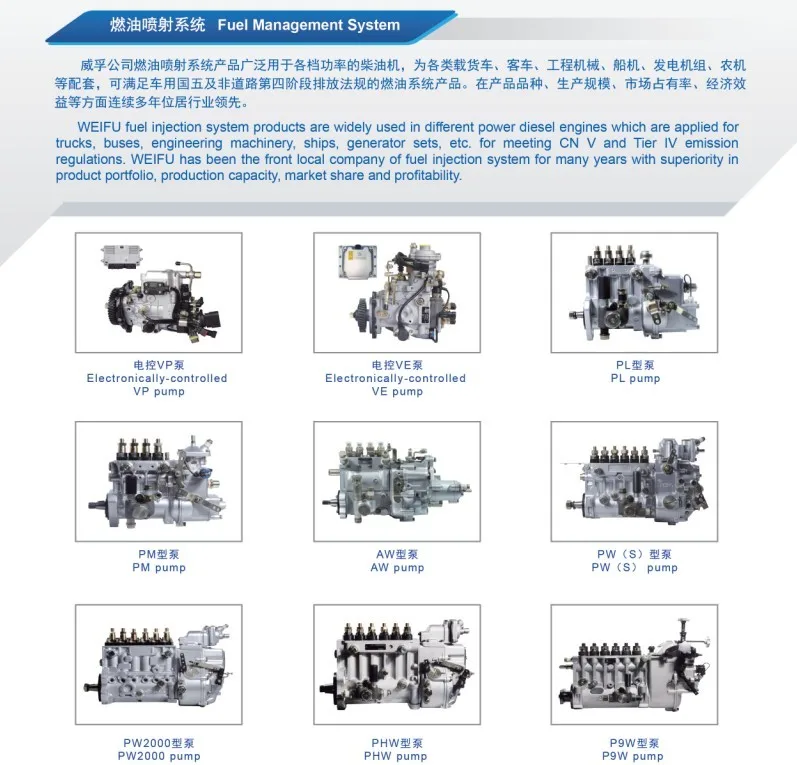 燃油喷射系统　Fuel Management System

威孚公司燃油喷射系统产品广泛用于各档功率的柴油机，为各类载货车、客车、工程机械、船机、发电机组、农机等配套，可满足车用国五及非道路第四阶段排放法规的燃油系统产品。在产品品种、生产规模、市场占有率、经济效益等方面连续多年位居行业领先。

WEIFU fuel injection system products are widely used in different power diesel engines which are applied for trucks, buses, engineering machinery, ships, generator sets, etc. for meeting CN V and Tier IV emission regulations. WEIFU has been the front local company of fuel injection system for many years with superiority in product portfolio, production capacity, market share and profitability.

电控VP泵
Electronically-controlled VP pump

电控VE泵
Electronically-controlled VE pump

PL型泵
PL pump

PM型泵
PM pump

AW型泵
AW pump

PW（S）型泵
PW（S） pump

PW2000型泵
PW2000 pump

PHW型泵
PHW pump

P9W型泵
P9W pump