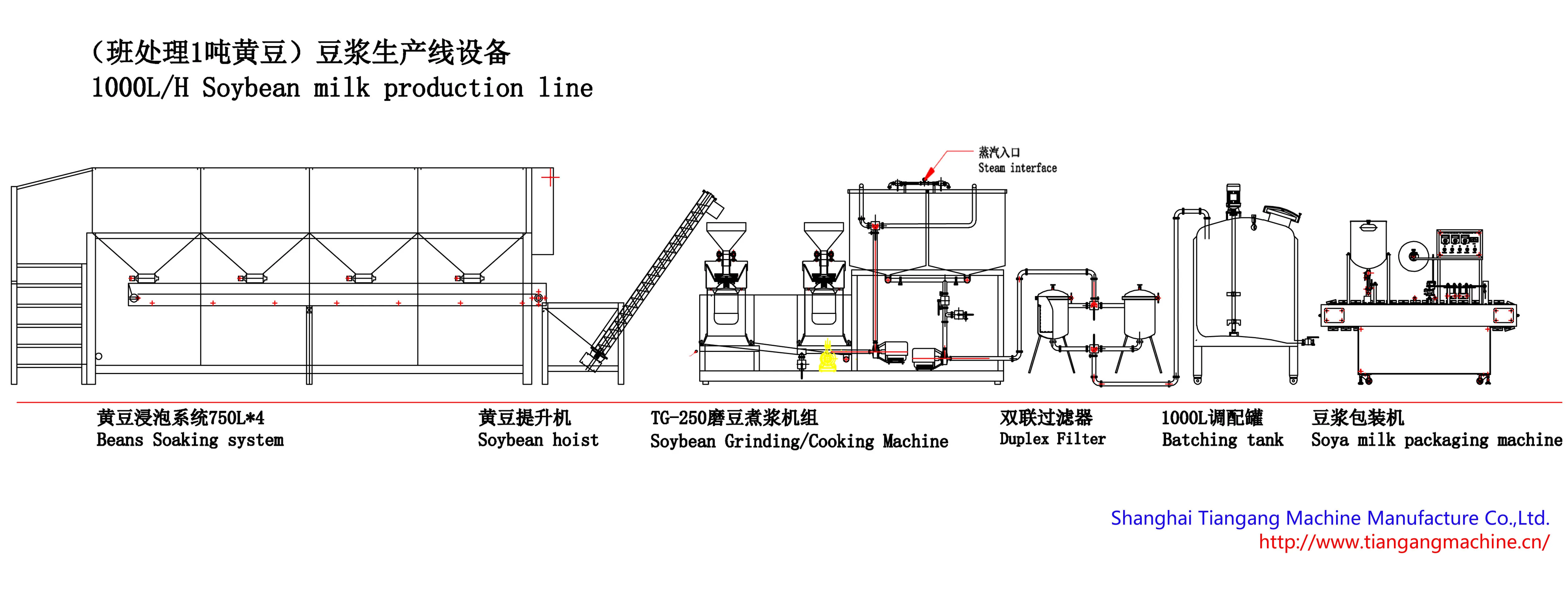 （班处理1吨黄豆）豆浆生产线设备
1000L/H Soybean milk production line

蒸汽入口
Steam interface

黄豆浸泡系统750L*4
Beans Soaking system

黄豆提升机
Soybean hoist

TG-250磨豆煮浆机组
Soybean Grinding/Cooking Machine

双联过滤器
Duplex Filter

1000L调配罐
Batching tank

豆浆包装机
Soya milk packaging machine

Shanghai Tiangang Machine Manufacture Co.,Ltd.
http://www.tiangangmachine.cn/