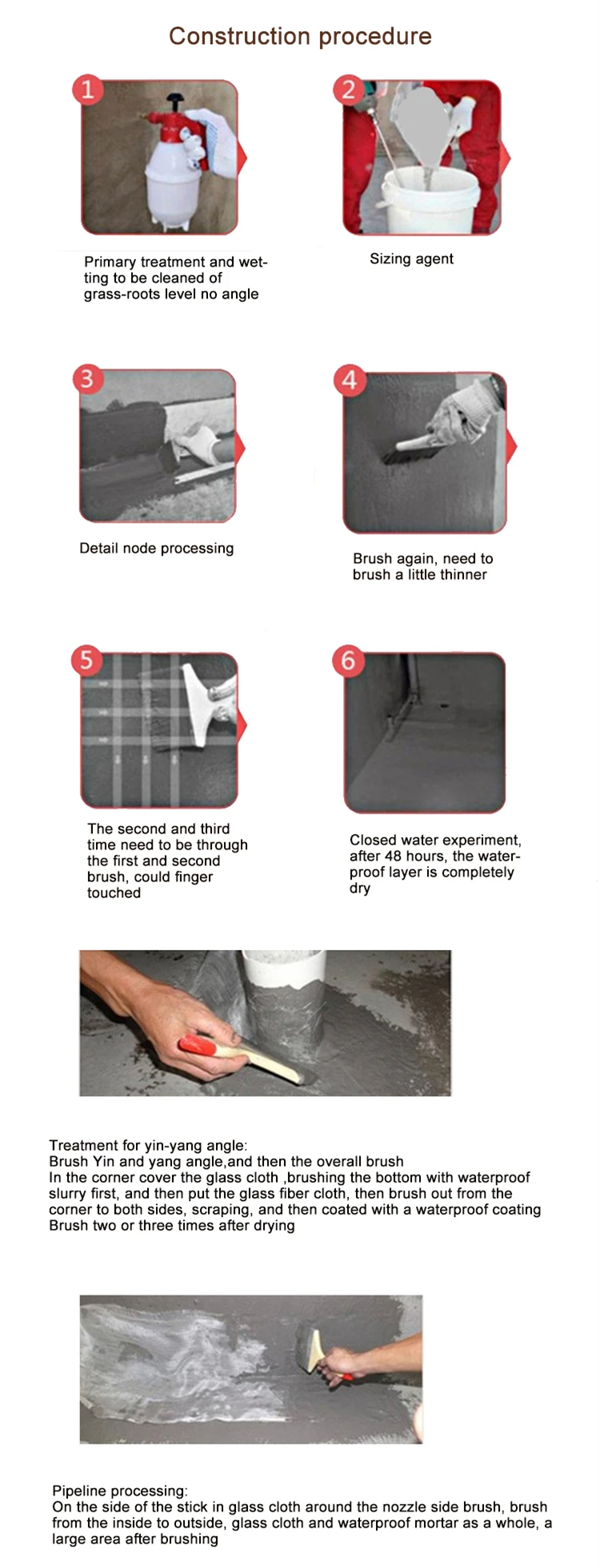 Construction procedure

1

Primary treatment and wetting to be cleaned of grass-roots level no angle

2

Sizing agent

3

Detail node processing

4

Brush again, need to brush a little thinner

5

The second and third time need to be through the first and second brush, could finger touched

6

Closed water experiment, after 48 hours, the waterproof layer is completely dry

Treatment for yin-yang angle:
Brush Yin and yang angle,and then the overall brush
In the corner cover the glass cloth ,brushing the bottom with waterproof slurry first, and then put the glass fiber cloth, then brush out from the corner to both sides, scraping, and then coated with a waterproof coating
Brush two or three times after drying

Pipeline processing:
On the side of the stick in glass cloth around the nozzle side brush, brush from the inside to outside, glass cloth and waterproof mortar as a whole, a large area after brushing