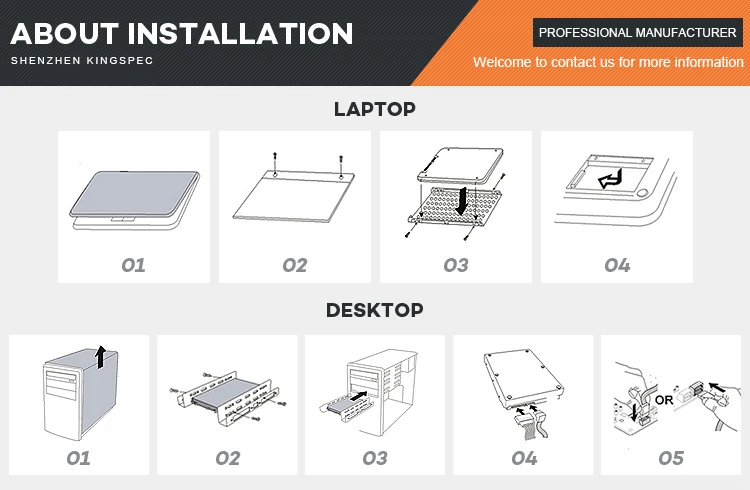 ABOUT INSTALLATION
SHENZHEN KINGSPEC

PROFESSIONAL MANUFACTURER
Welcome to contact us for more information

LAPTOP

01
02
03
04

DESKTOP

01
02
03
04
OR
05