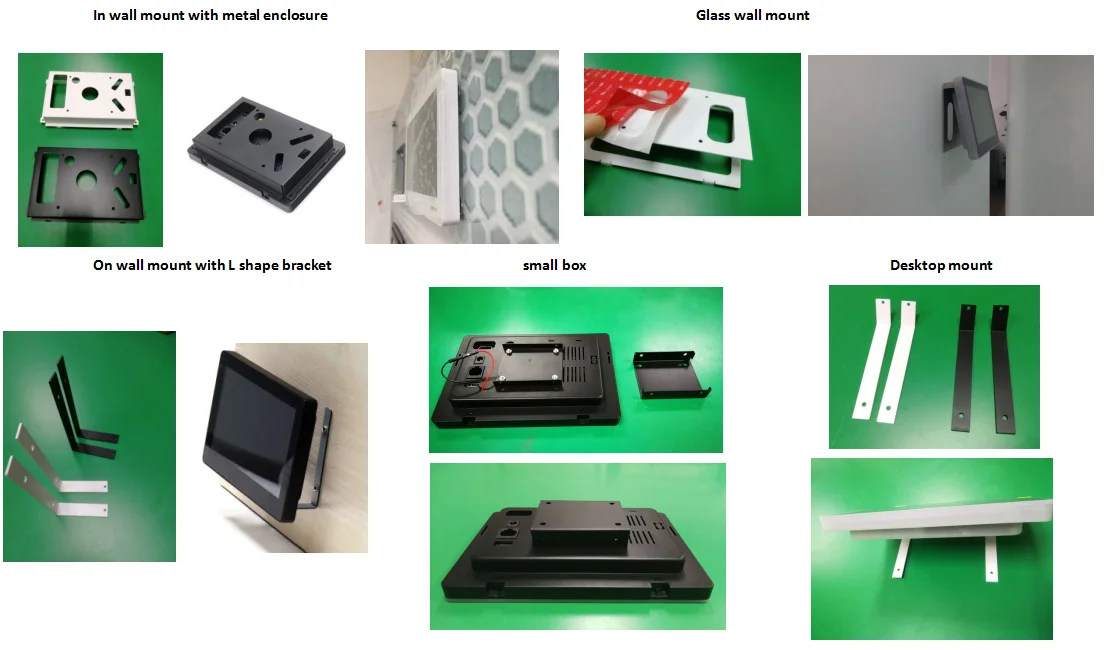 In wall mount with metal enclosure

Glass wall mount

On wall mount with L shape bracket

small box

Desktop mount