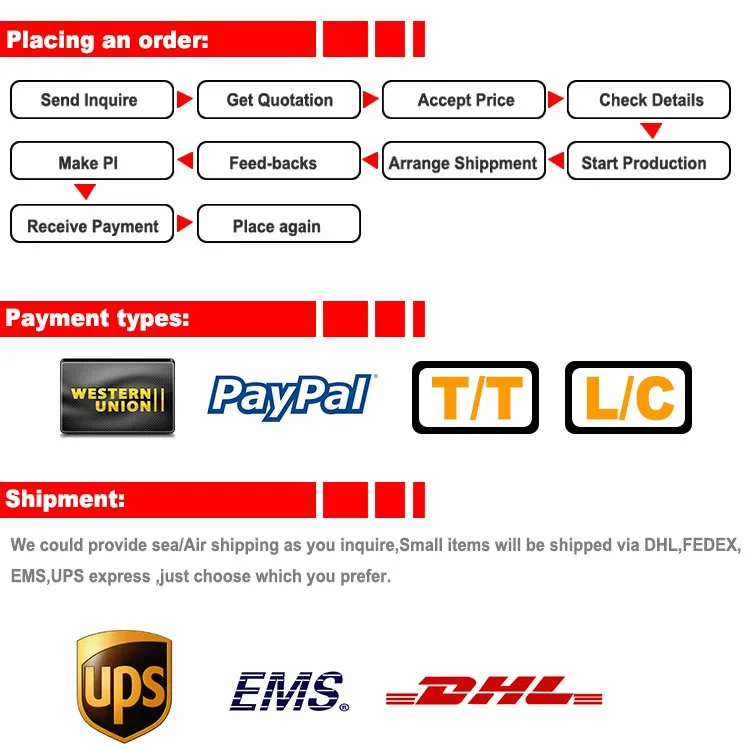 Placing an order:

Send Inquire

Get Quotation

Accept Price

Check Details

Start Production

Arrange Shippment

Feed-backs

Make PI

Receive Payment

Place again

Payment types:

WESTERN UNION

PayPal

T/T

L/C

Shipment:

We could provide sea/Air shipping as you inquire,Small items will be shipped via DHL,FEDEX, EMS,UPS express ,just choose which you prefer.

UPS

EMS

DHL