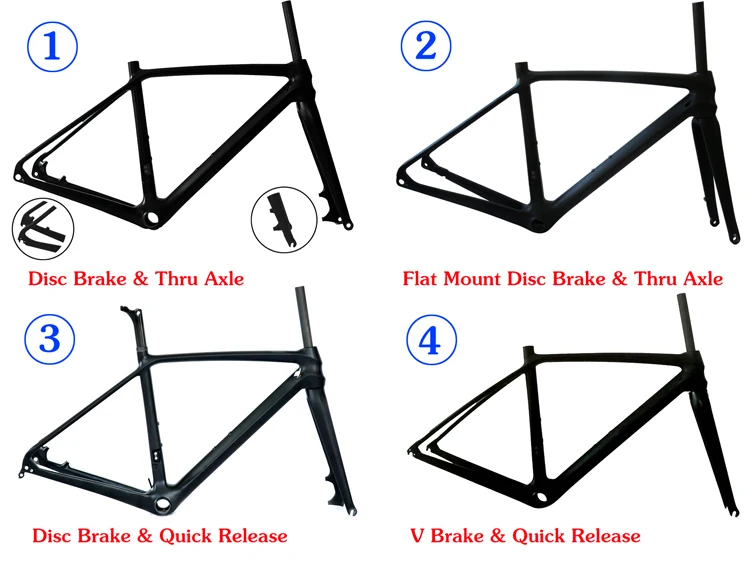 ①

Disc Brake & Thru Axle

②

Flat Mount Disc Brake & Thru Axle

③

Disc Brake & Quick Release

④

V Brake & Quick Release