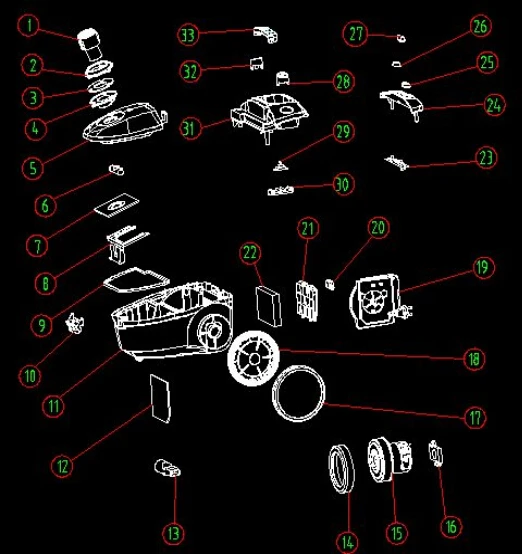 1
2
3
4
5
6
7
8
9
10
11
12
13
33
32
31
28
29
30
27
26
25
24
23
22
21
20
19
18
17
14
15
16