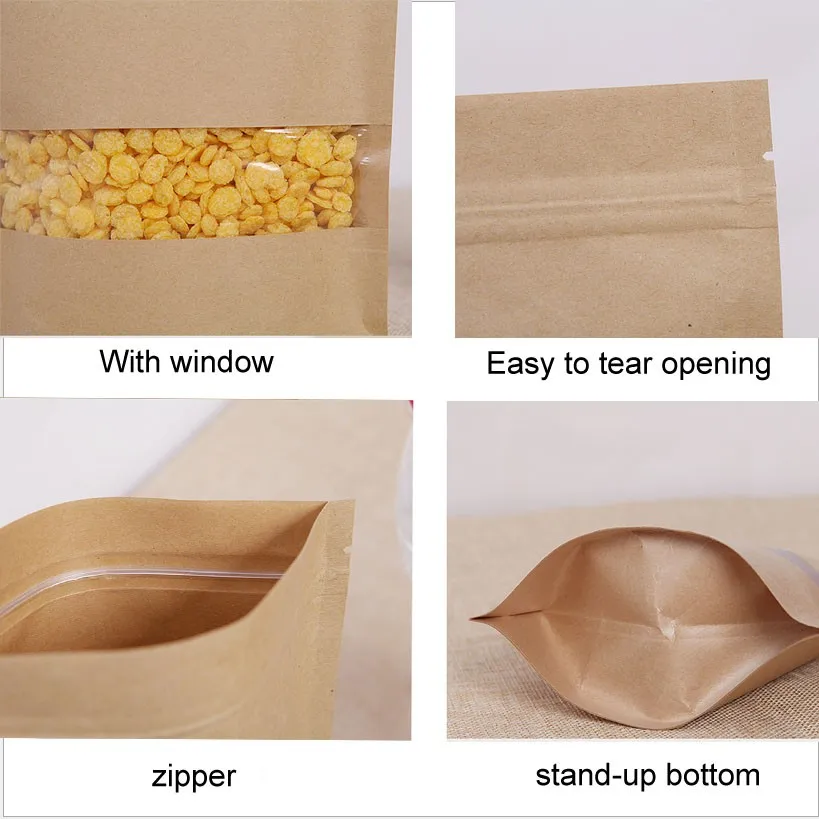 With window

Easy to tear opening

zipper

stand-up bottom