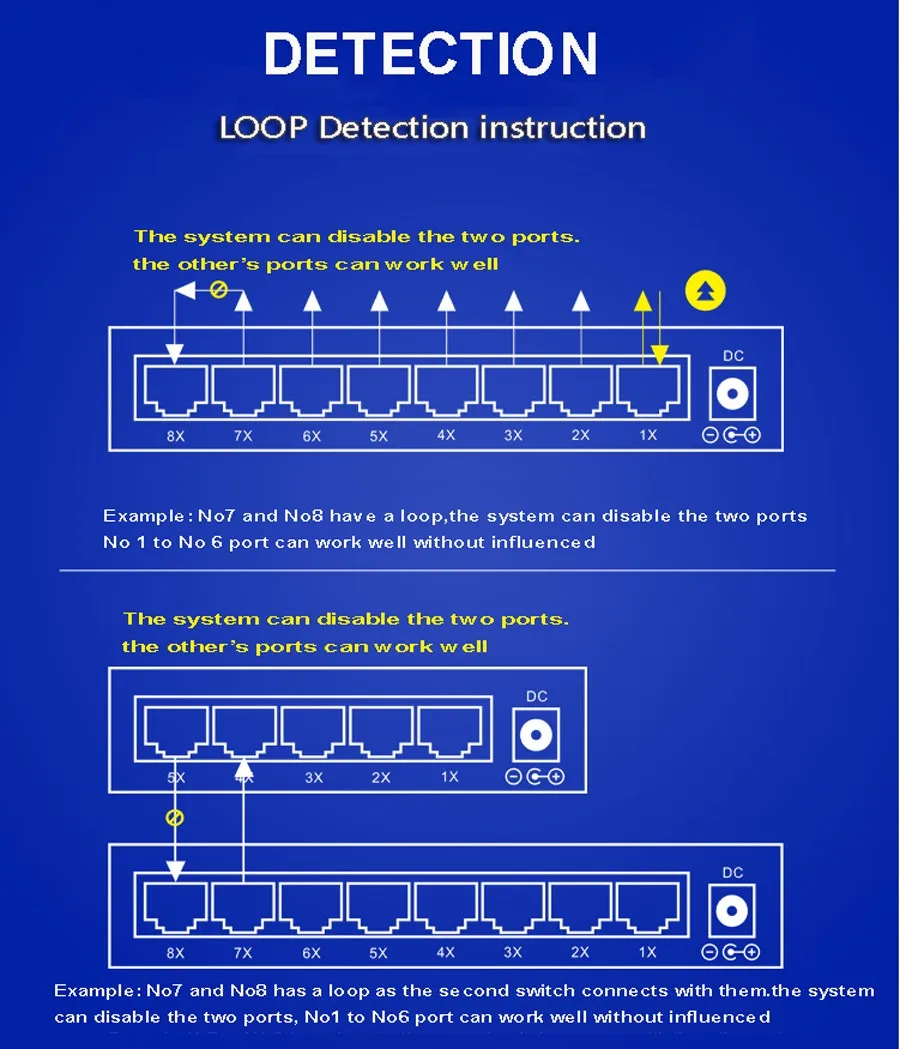 DETECTION

LOOP Detection instruction

The system can disable the two ports.
the other's ports can work well

DC

8X 7X 6X 5X 4X 3X 2X 1X

Example: No7 and No8 have a loop,the system can disable the two ports
No 1 to No 6 port can work well without influenced

The system can disable the two ports.
the other's ports can work well

DC

5X 4X 3X 2X 1X

DC

8X 7X 6X 5X 4X 3X 2X 1X

Example: No7 and No8 has a loop as the second switch connects with them.the system can disable the two ports, No1 to No6 port can work well without influenced