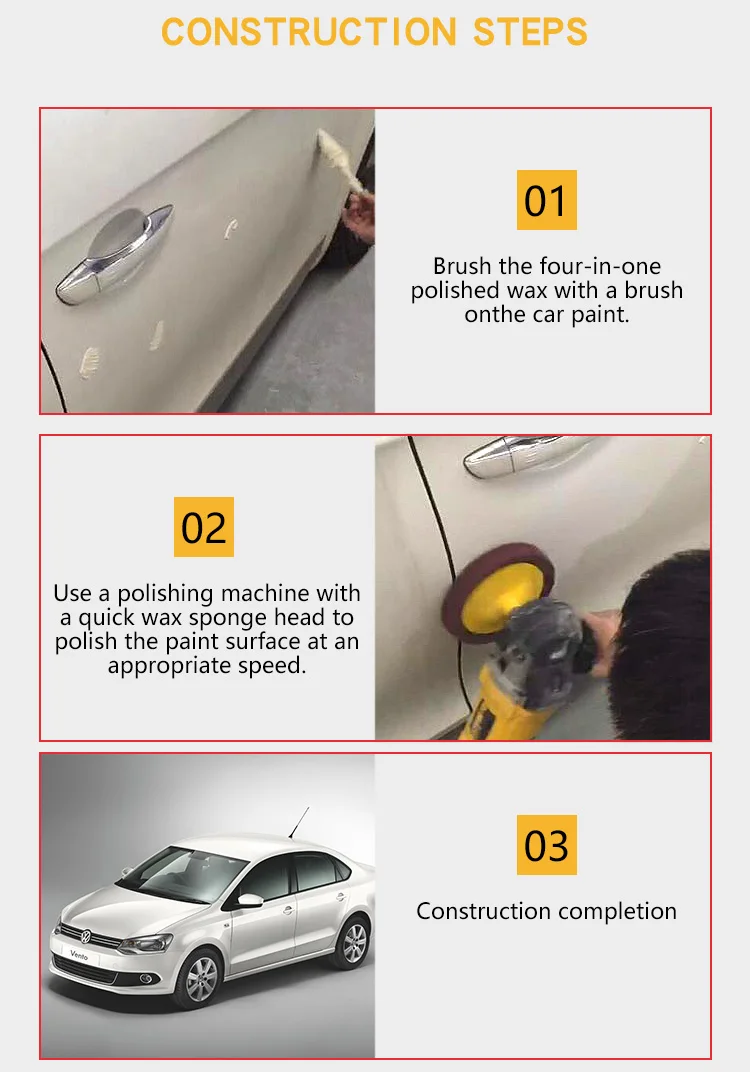 CONSTRUCTION STEPS

01

Brush the four-in-one polished wax with a brush onthe car paint.

02

Use a polishing machine with a quick wax sponge head to polish the paint surface at an appropriate speed.

Vento

03

Construction completion