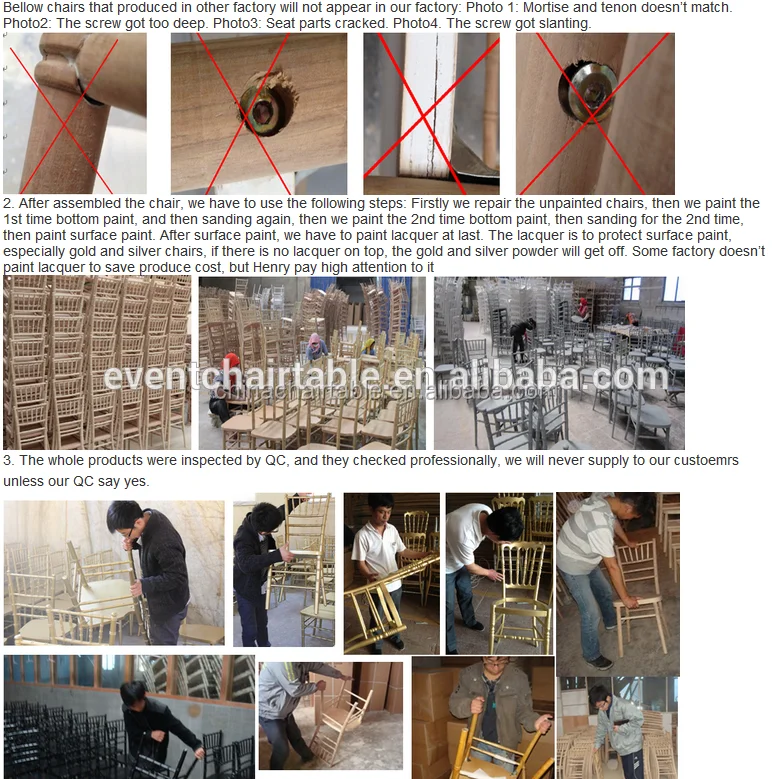 Bellow chairs that produced in other factory will not appear in our factory: Photo 1: Mortise and tenon doesn't match. Photo2: The screw got too deep. Photo3: Seat parts cracked. Photo4. The screw got slanting.

2. After assembled the chair, we have to use the following steps: Firstly we repair the unpainted chairs, then we paint the 1st time bottom paint, and then sanding again, then we paint the 2nd time bottom paint, then sanding for the 2nd time, then paint surface paint. After surface paint, we have to paint lacquer at last. The lacquer is to protect surface paint, especially gold and silver chairs, if there is no lacquer on top, the gold and silver powder will get off. Some factory doesn't paint lacquer to save produce cost, but Henry pay high attention to it

eventchairtable.en.alibaba.com

chinachairtable.en.alibaba.com

3. The whole products were inspected by QC, and they checked professionally, we will never supply to our custoemrs unless our QC say yes.