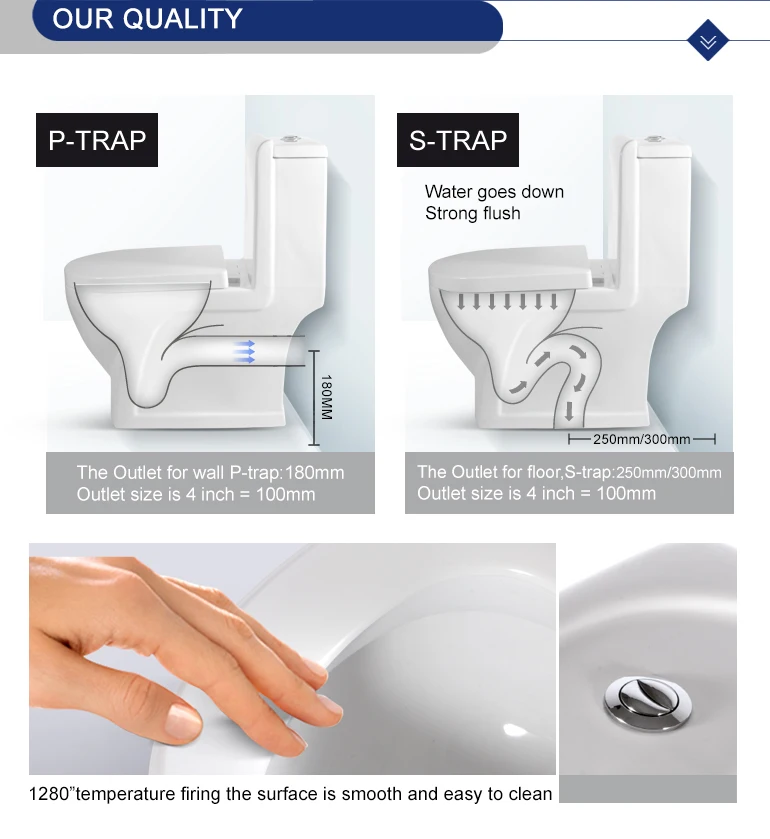 OUR QUALITY

P-TRAP

180MM

The Outlet for wall P-trap:180mm
Outlet size is 4 inch = 100mm

S-TRAP

Water goes down
Strong flush

250mm/300mm

The Outlet for floor,S-trap:250mm/300mm
Outlet size is 4 inch = 100mm

1280"temperature firing the surface is smooth and easy to clean