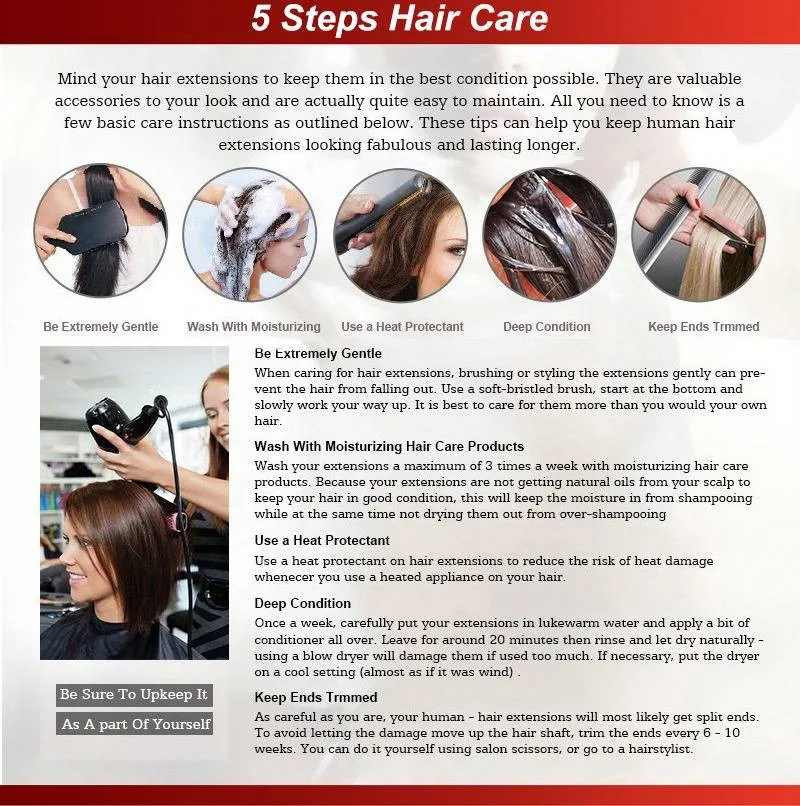 5 Steps Hair Care

Mind your hair extensions to keep them in the best condition possible. They are valuable accessories to your look and are actually quite easy to maintain. All you need to know is a few basic care instructions as outlined below. These tips can help you keep human hair extensions looking fabulous and lasting longer.

Be Extremely Gentle

Wash With Moisturizing

Use a Heat Protectant

Deep Condition

Keep Ends Trmmed

Be Extremely Gentle
When caring for hair extensions, brushing or styling the extensions gently can prevent the hair from falling out. Use a soft-bristled brush, start at the bottom and slowly work your way up. It is best to care for them more than you would your own hair.

Wash With Moisturizing Hair Care Products
Wash your extensions a maximum of 3 times a week with moisturizing hair care products. Because your extensions are not getting natural oils from your scalp to keep your hair in good condition, this will keep the moisture in from shampooing while at the same time not drying them out from over-shampooing

Use a Heat Protectant
Use a heat protectant on hair extensions to reduce the risk of heat damage whenecer you use a heated appliance on your hair.

Deep Condition
Once a week, carefully put your extensions in lukewarm water and apply a bit of conditioner all over. Leave for around 20 minutes then rinse and let dry naturally - using a blow dryer will damage them if used too much. If necessary, put the dryer on a cool setting (almost as if it was wind) .

Keep Ends Trmmed
As careful as you are, your human - hair extensions will most likely get split ends. To avoid letting the damage move up the hair shaft, trim the ends every 6 - 10 weeks. You can do it yourself using salon scissors, or go to a hairstylist.

Be Sure To Upkeep It

As A part Of Yourself