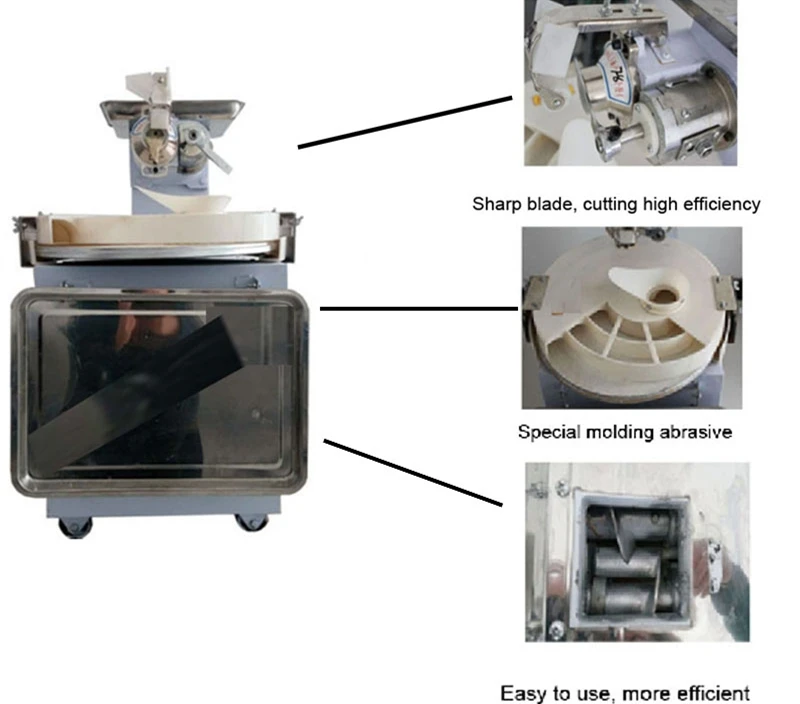 Sharp blade, cutting high efficiency

Special molding abrasive

Easy to use, more efficient