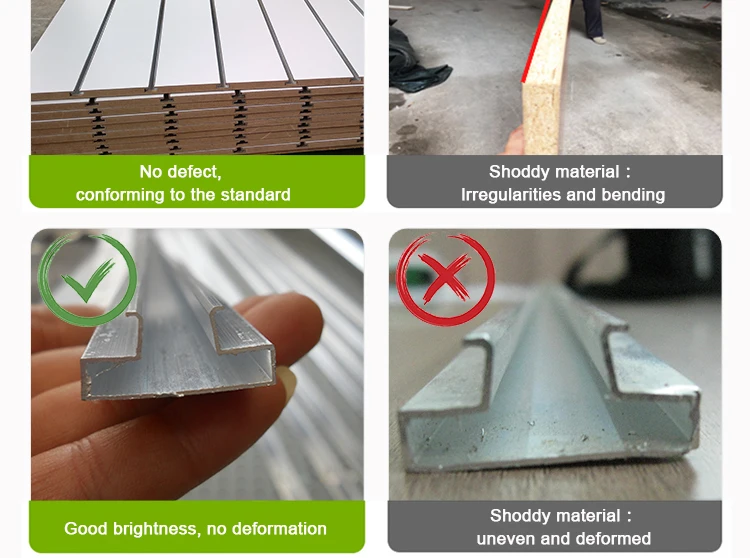 No defect,
conforming to the standard

Shoddy material :
Irregularities and bending

Good brightness, no deformation

Shoddy material :
uneven and deformed