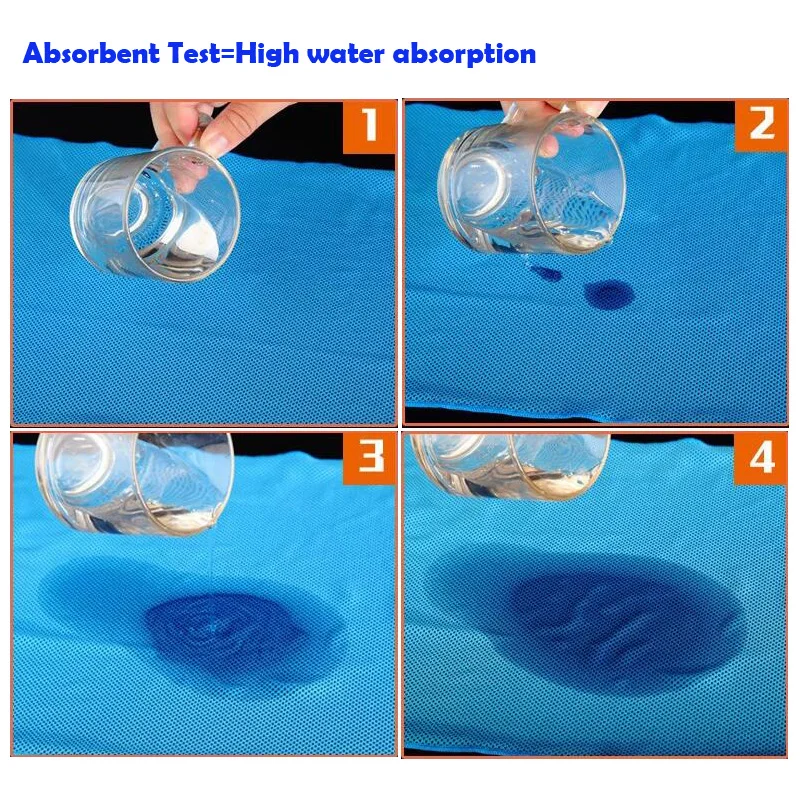 Absorbent Test=High water absorption

1

2

3

4