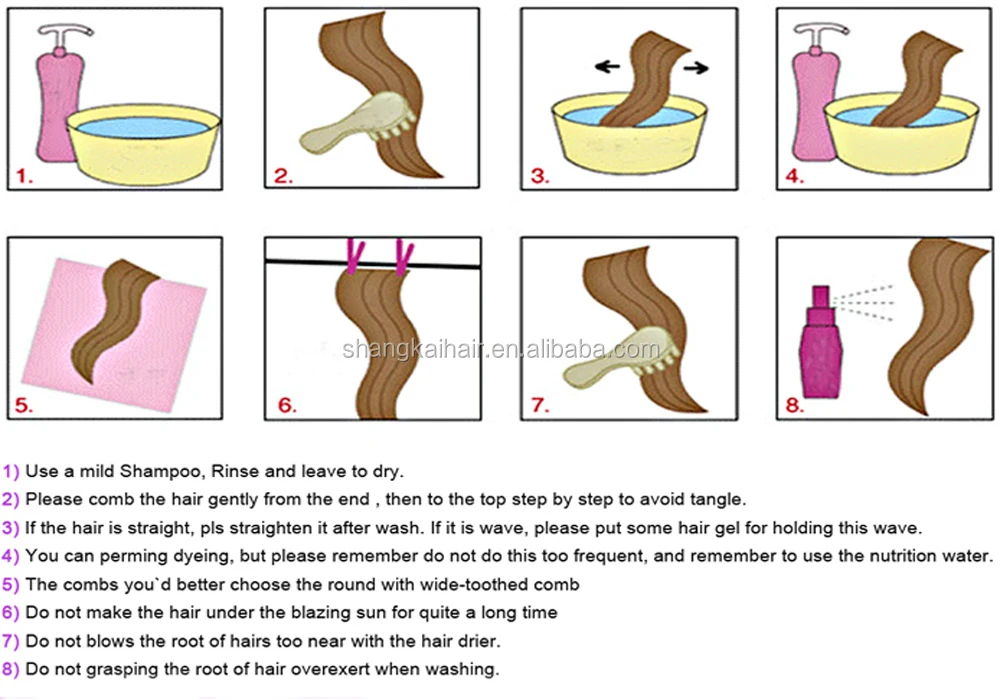 1.

2.

3.

4.

5.

6.

7.

8.

shangkaihair.en.alibaba.com

1) Use a mild Shampoo, Rinse and leave to dry.
2) Please comb the hair gently from the end , then to the top step by step to avoid tangle.
3) If the hair is straight, pls straighten it after wash. If it is wave, please put some hair gel for holding this wave.
4) You can perming dyeing, but please remember do not do this too frequent, and remember to use the nutrition water.
5) The combs you`d better choose the round with wide-toothed comb
6) Do not make the hair under the blazing sun for quite a long time
7) Do not blows the root of hairs too near with the hair drier.
8) Do not grasping the root of hair overexert when washing.