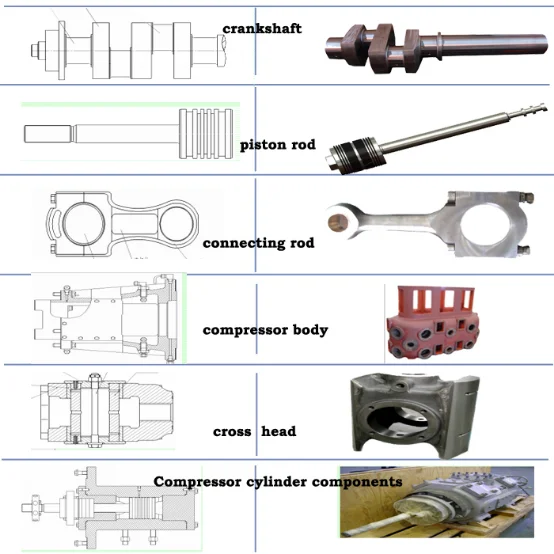 crankshaft

piston rod

connecting rod

compressor body

cross head

Compressor cylinder components