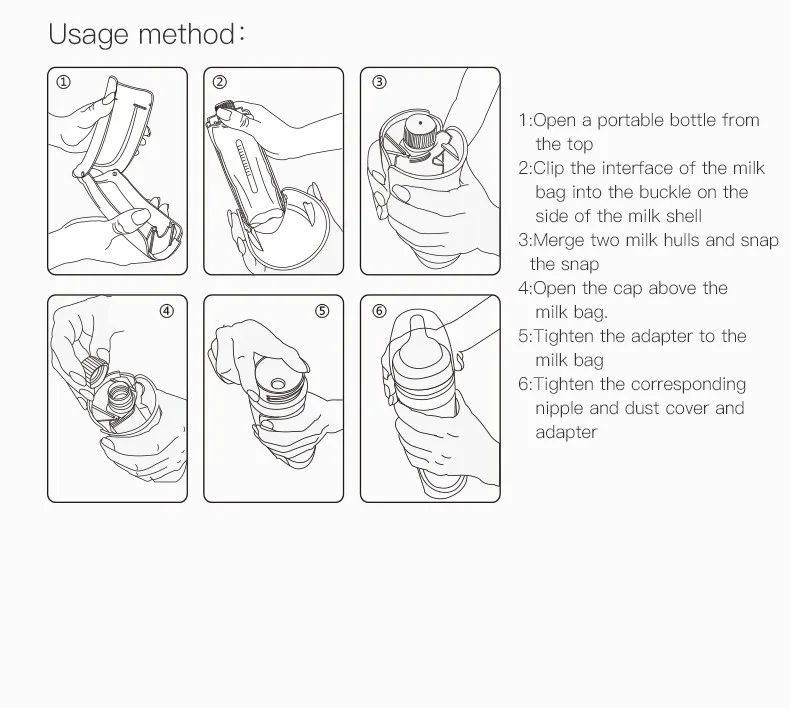 Usage method:

①

②

③

④

⑤

⑥

1:Open a portable bottle from the top
2:Clip the interface of the milk bag into the buckle on the side of the milk shell
3:Merge two milk hulls and snap the snap
4:Open the cap above the milk bag.
5:Tighten the adapter to the milk bag
6:Tighten the corresponding nipple and dust cover and adapter