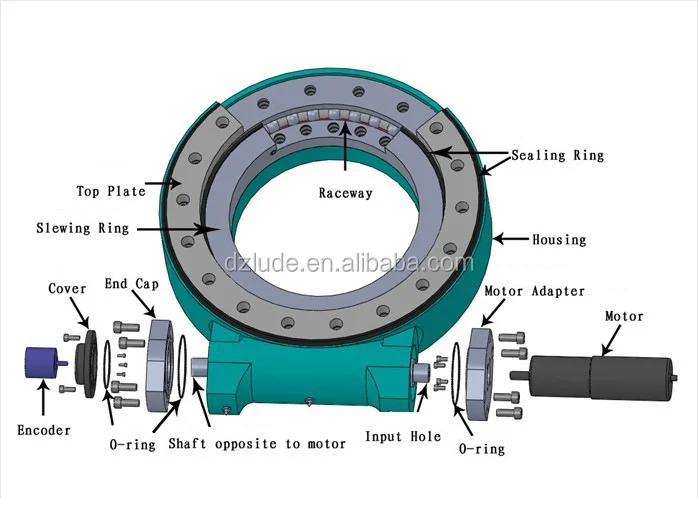 Sealing Ring
Top Plate
Raceway
Slewing Ring
Housing
dzlude.en.alibaba.com
Cover
End Cap
Motor Adapter
Motor
Encoder
O-ring
Shaft opposite to motor
Input Hole
O-ring