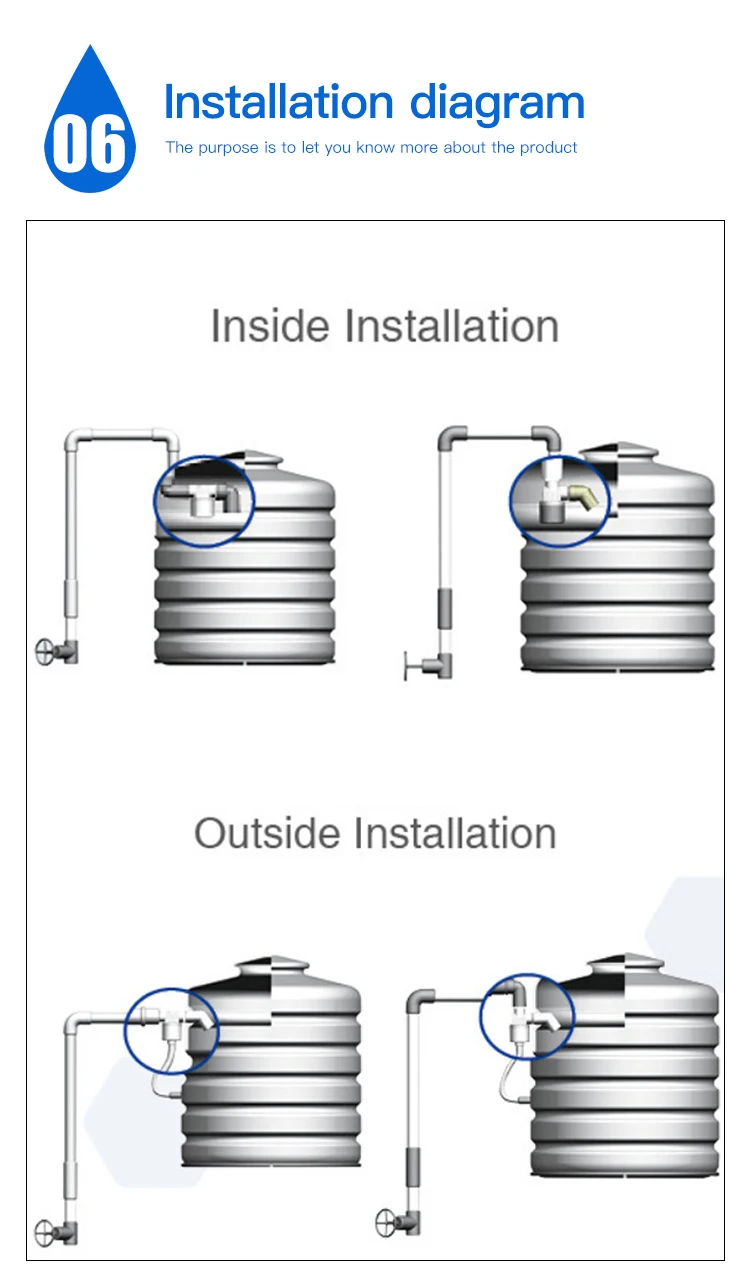 06

Installation diagram

The purpose is to let you know more about the product

Inside Installation

Outside Installation