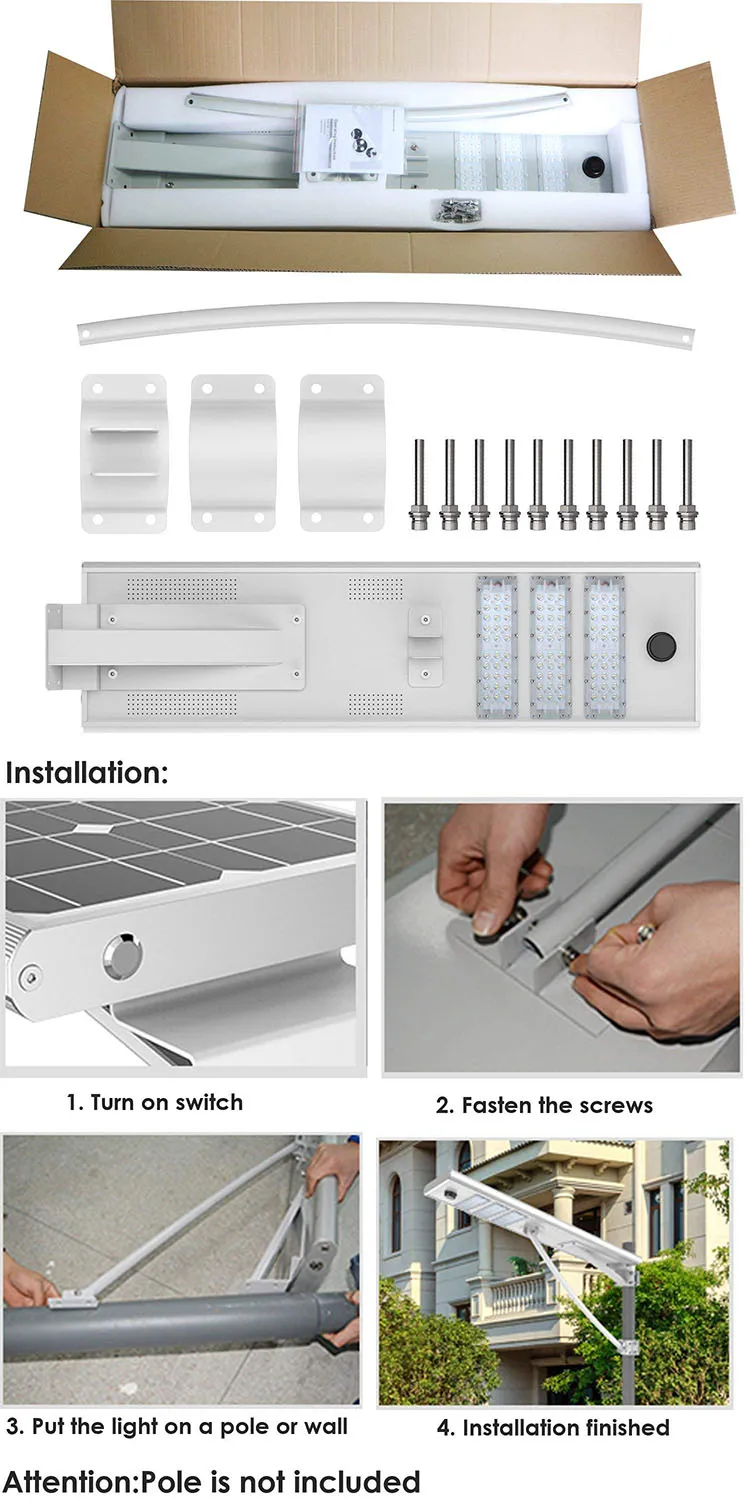 Installation:

1. Turn on switch

2. Fasten the screws

3. Put the light on a pole or wall

4. Installation finished

Attention:Pole is not included