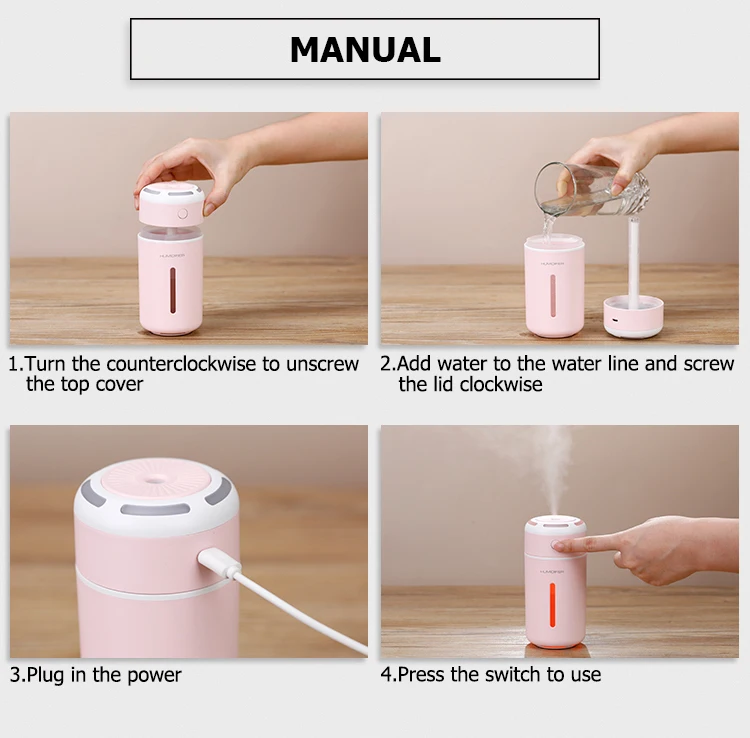 MANUAL

HUMIDIFIER

1.Turn the counterclockwise to unscrew the top cover

HUMIDIFIER

2.Add water to the water line and screw the lid clockwise

3.Plug in the power

HUMIDIFIER

4.Press the switch to use