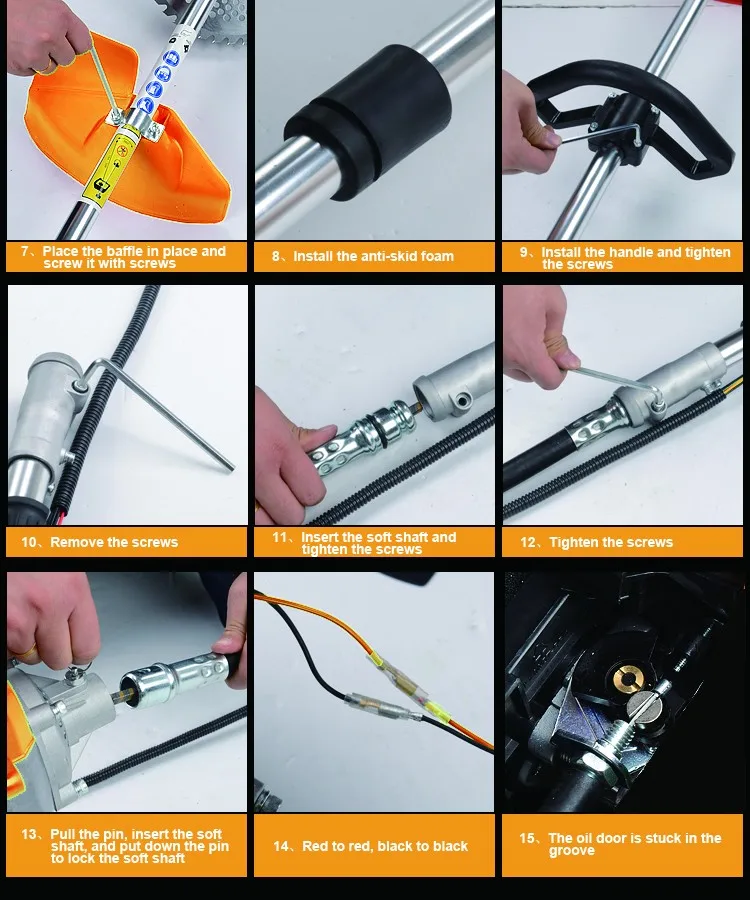 7、Place the baffle in place and screw it with screws

8、Install the anti-skid foam

9、Install the handle and tighten the screws

10、Remove the screws

11、Insert the soft shaft and tighten the screws

12、Tighten the screws

13、Pull the pin, insert the soft shaft, and put down the pin to lock the soft shaft

14、Red to red, black to black

15、The oil door is stuck in the groove