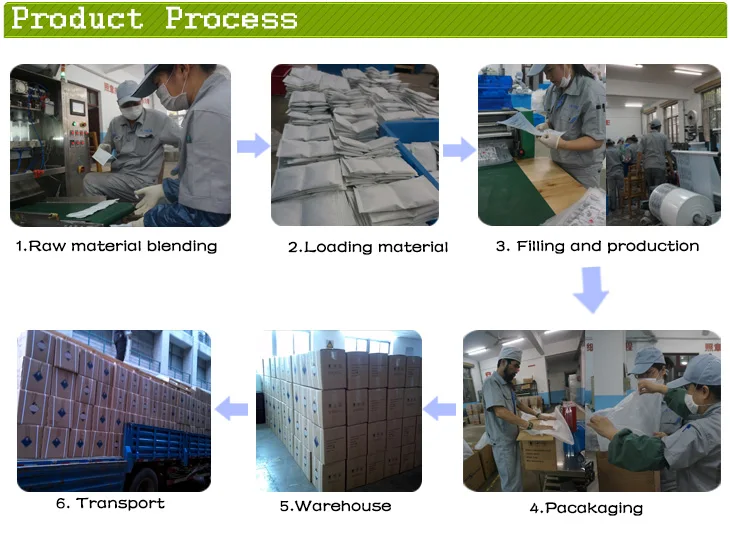 Product Process

1.Raw material blending

2.Loading material

3. Filling and production

4.Pacakaging

5.Warehouse

6. Transport