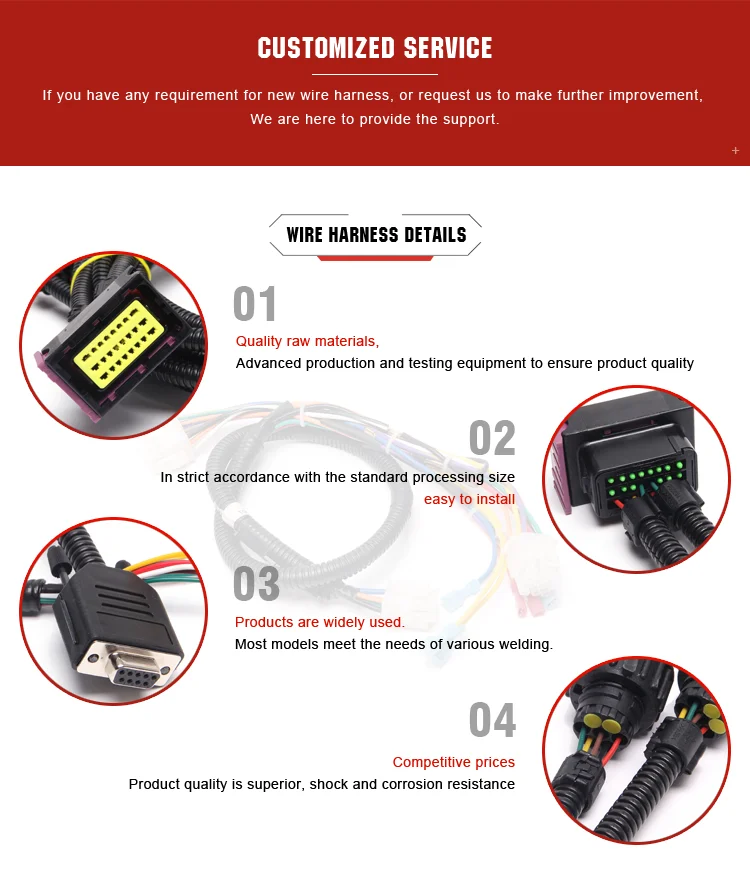 CUSTOMIZED SERVICE

If you have any requirement for new wire harness, or request us to make further improvement, We are here to provide the support.

+

WIRE HARNESS DETAILS

01

Quality raw materials,
Advanced production and testing equipment to ensure product quality

02

In strict accordance with the standard processing size
easy to install

03

Products are widely used.
Most models meet the needs of various welding.

04

Competitive prices
Product quality is superior, shock and corrosion resistance