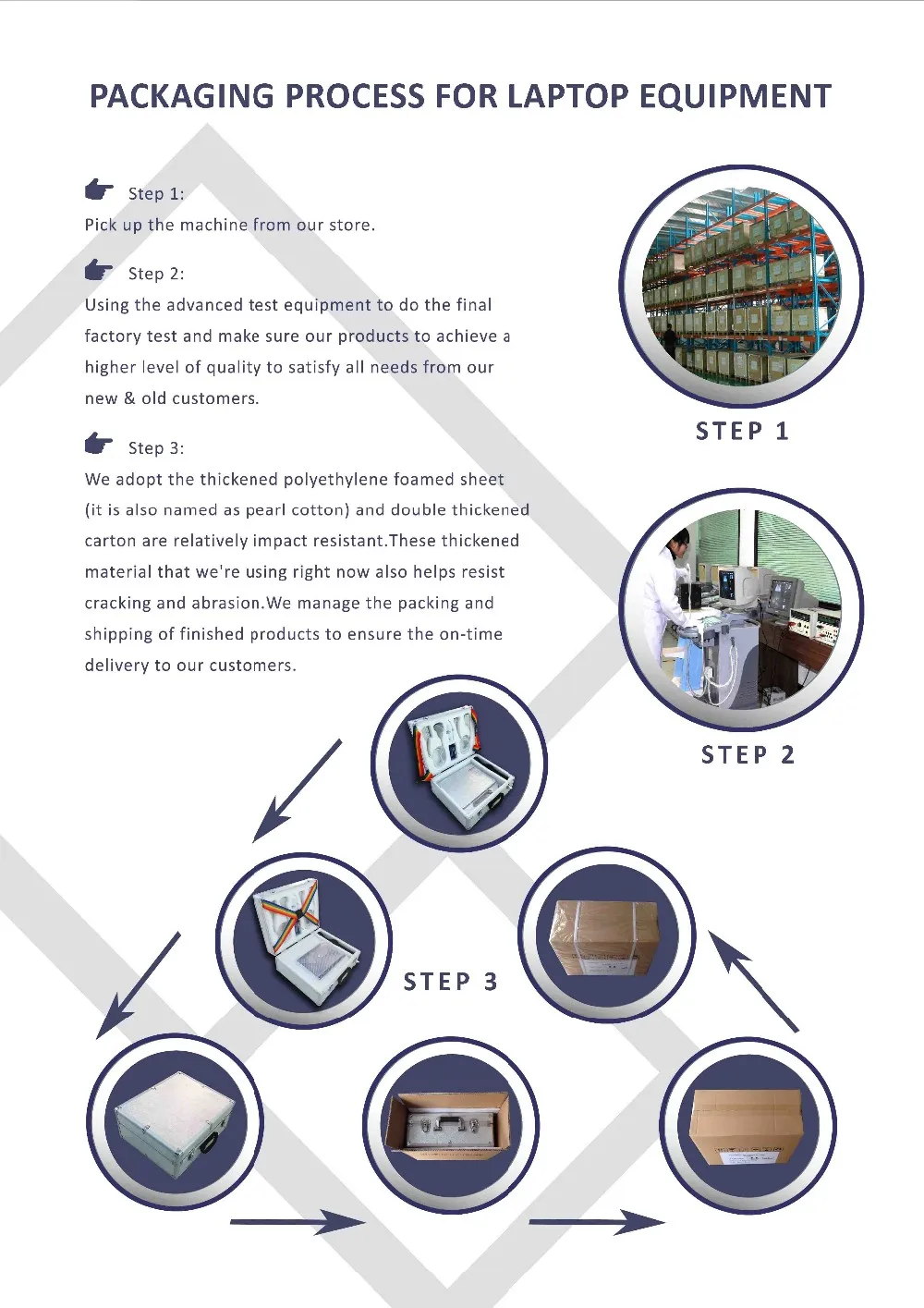 PACKAGING PROCESS FOR LAPTOP EQUIPMENT

Step 1:
Pick up the machine from our store.

Step 2:
Using the advanced test equipment to do the final factory test and make sure our products to achieve a higher level of quality to satisfy all needs from our new & old customers.

Step 3:
We adopt the thickened polyethylene foamed sheet (it is also named as pearl cotton) and double thickened carton are relatively impact resistant.These thickened material that we're using right now also helps resist cracking and abrasion.We manage the packing and shipping of finished products to ensure the on-time delivery to our customers.

STEP 1

STEP 2

STEP 3